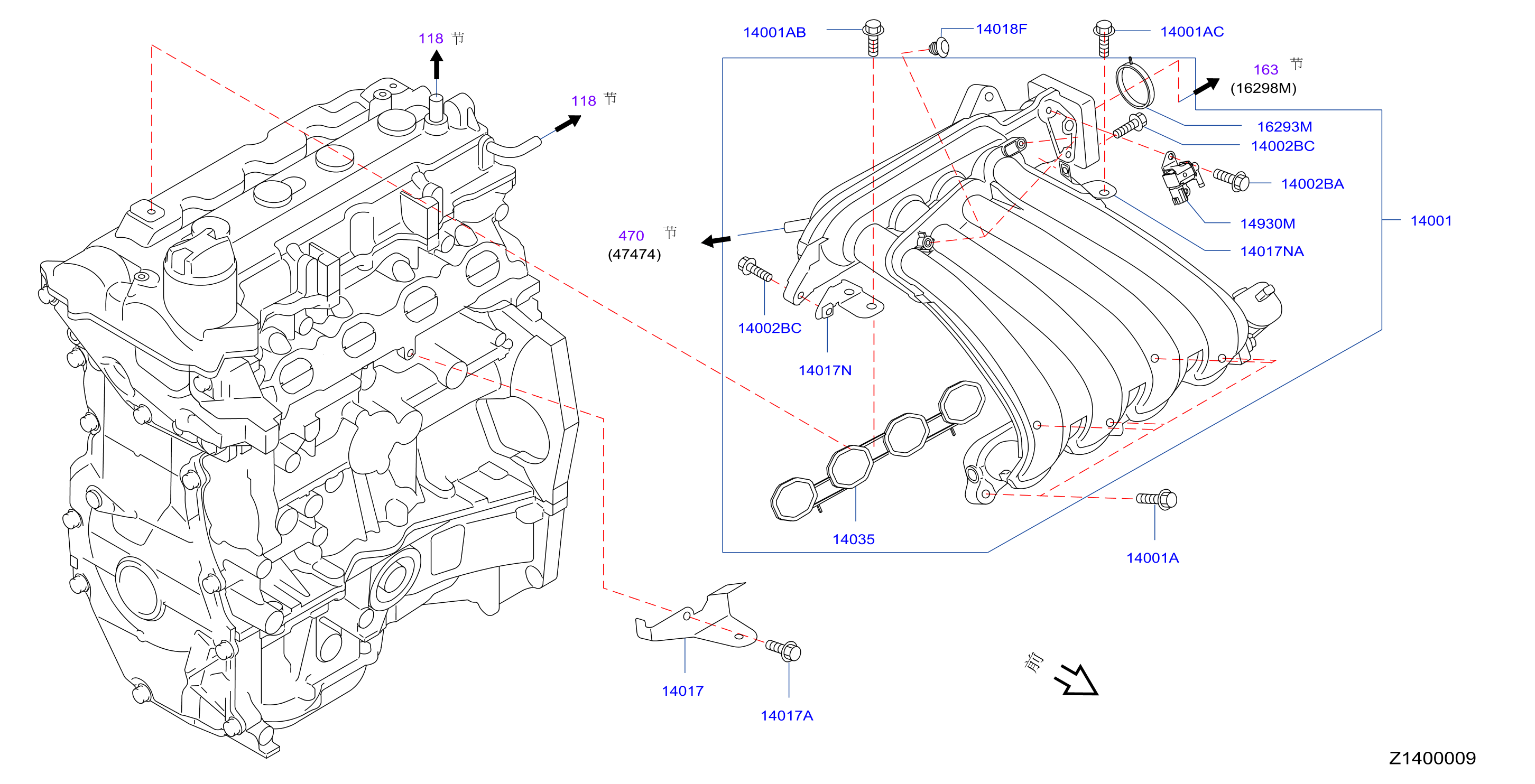 118 节
118 节
14001AB
14018F
14001AC
163 节
(16298M)
16293M
14002BC
14002BA
14930M
14017NA
14001
470 节
(47474)
14002BC
14017N
14035
14001A
14017
14017A
前
Z1400009