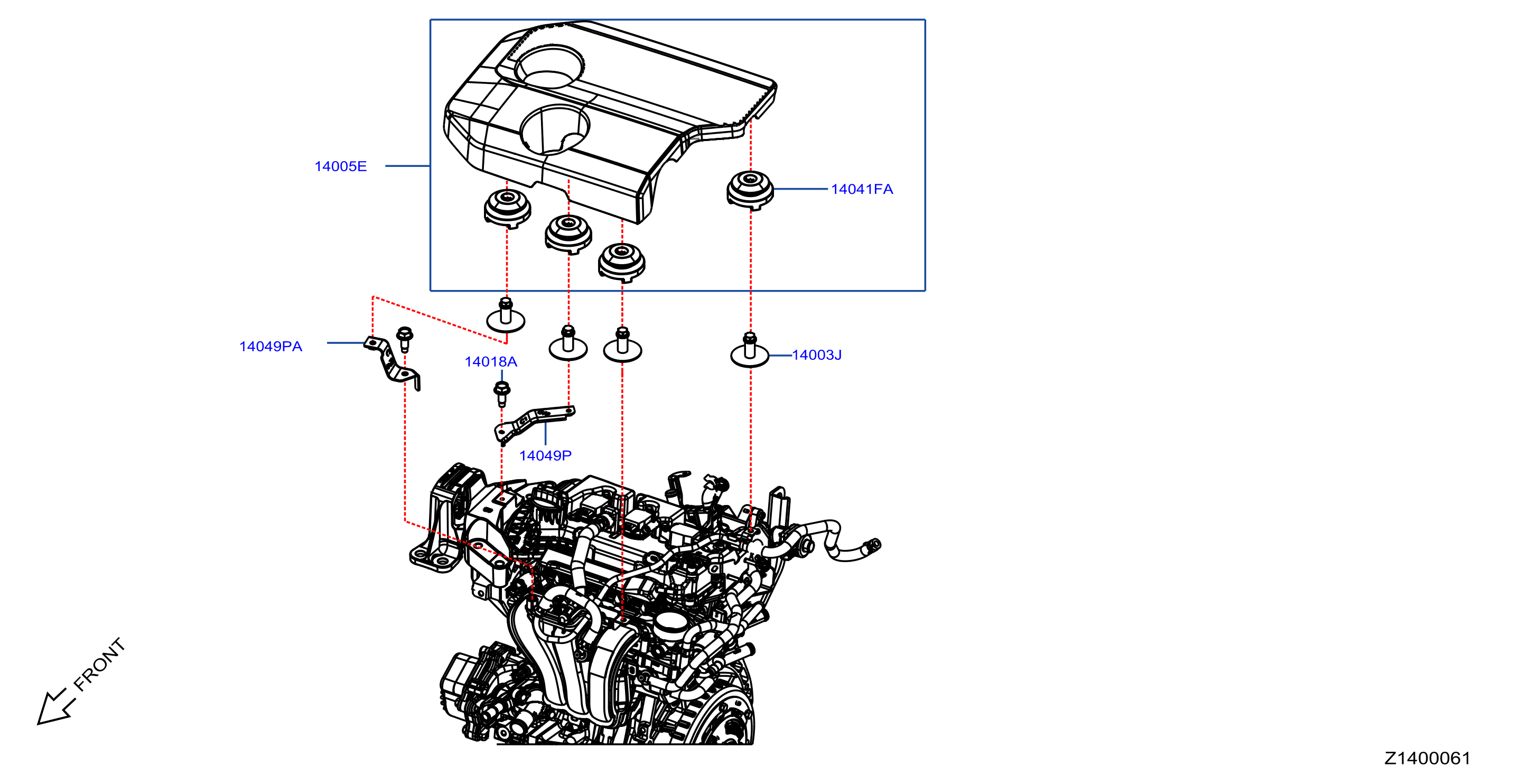 14005E

14041FA

14049PA

14018A

14003J

14049P

FRONT

Z1400061