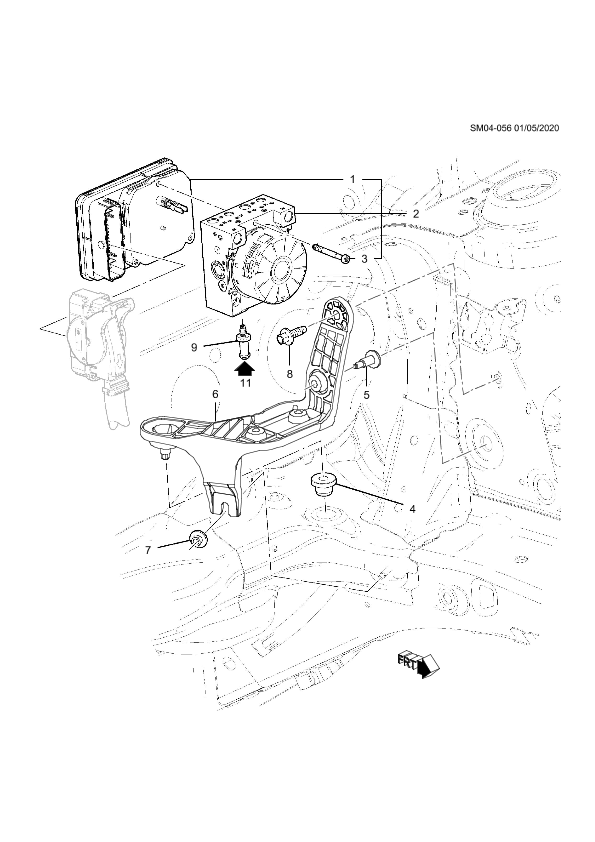 SM04-056 01/05/2020

1

2

3

9

11

8

5

6

4

7

FRT