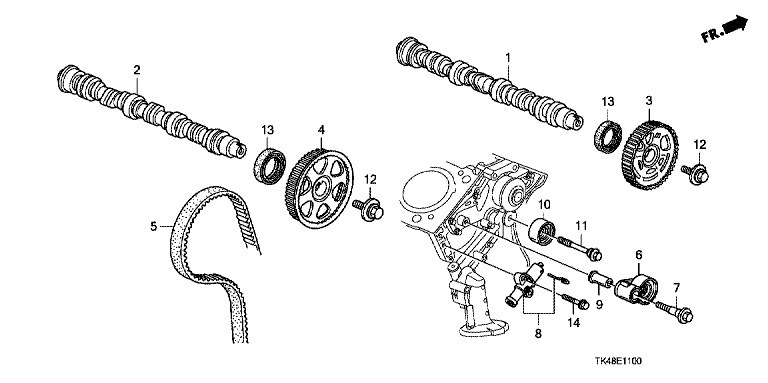 FR.

2

1

13

3

13

4

12

12

5

10

11

6

7

9

8

14

TK48E1100