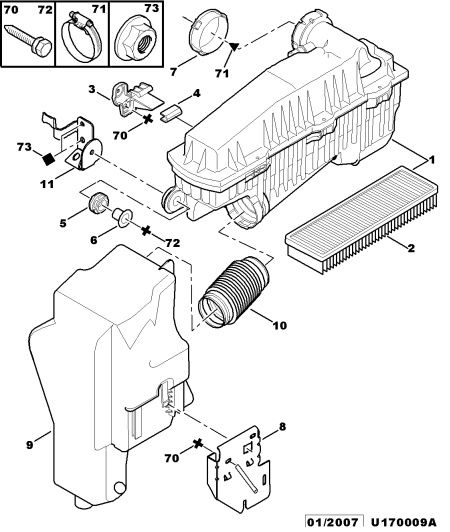 70 72 71 73

7 71

3 4

70

73

11

1

5

6 72

2

10

9

8

70

01/2007 U170009A