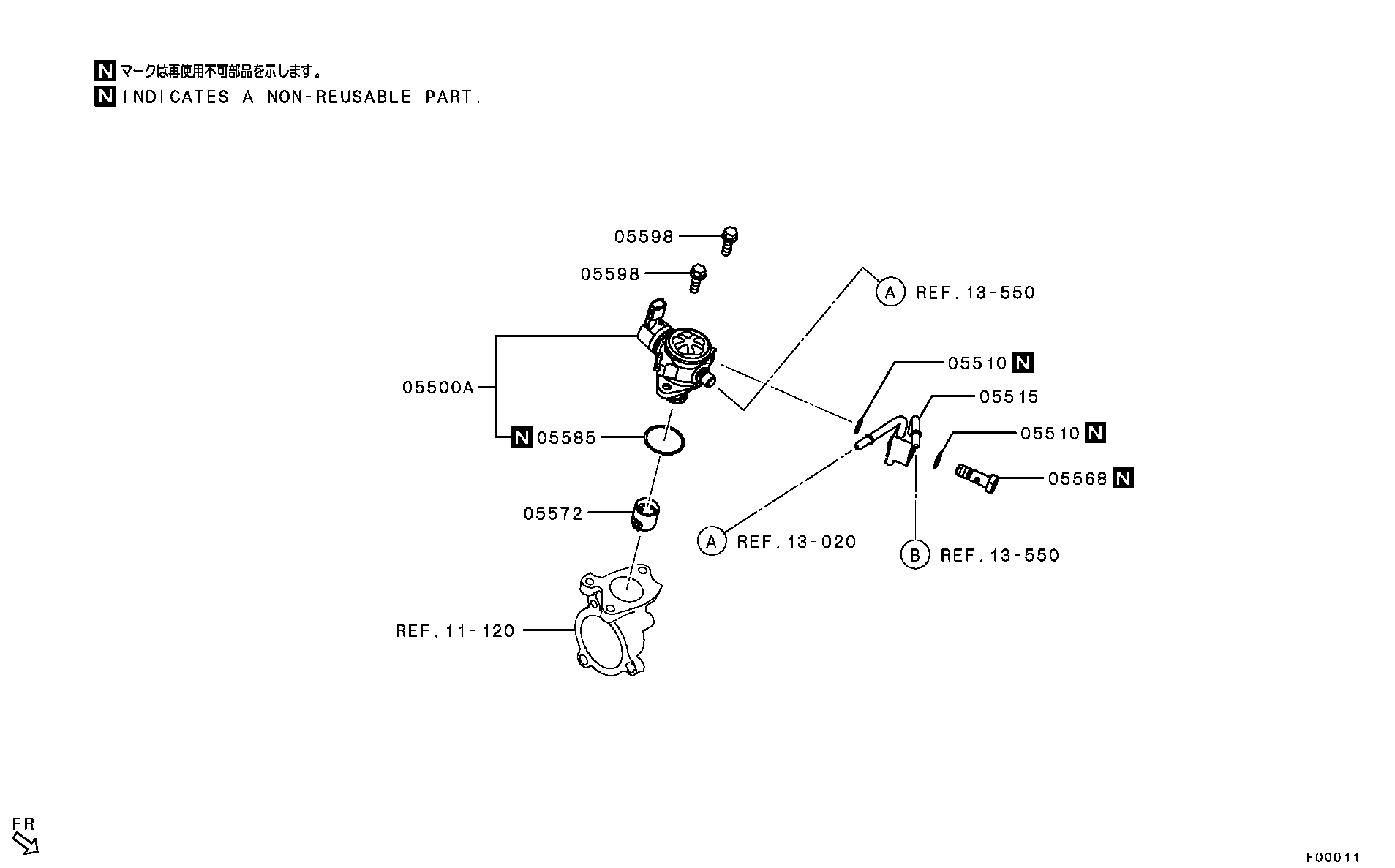 N マークは再使用不可部品を示します。
N INDICATES A NON-REUSABLE PART.

05598
05598
A REF.13-550
05500A
05510 N
05515
N 05585
05510 N
05568 N
05572
A REF.13-020
B REF.13-550
REF.11-120

FR

F00011