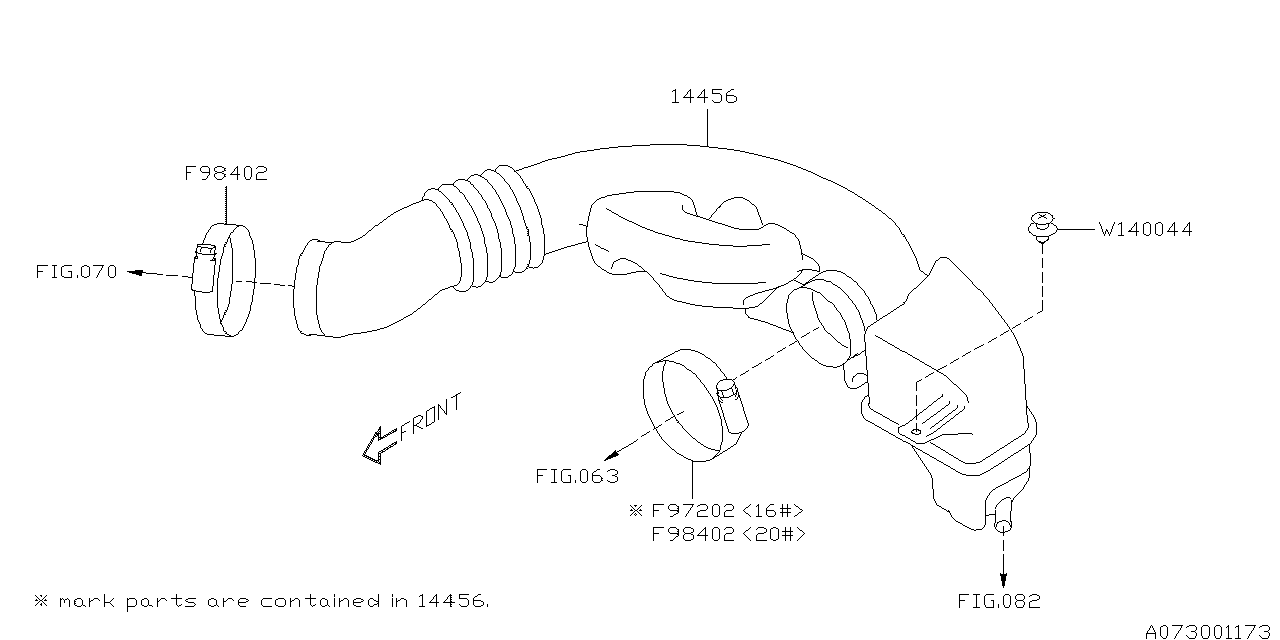 14456

F98402

W140044

FIG.070

FRONT

FIG.063

※ F97202 <16#>
F98402 <20#>

※ mark parts are contained in 14456.

FIG.082

A073001173