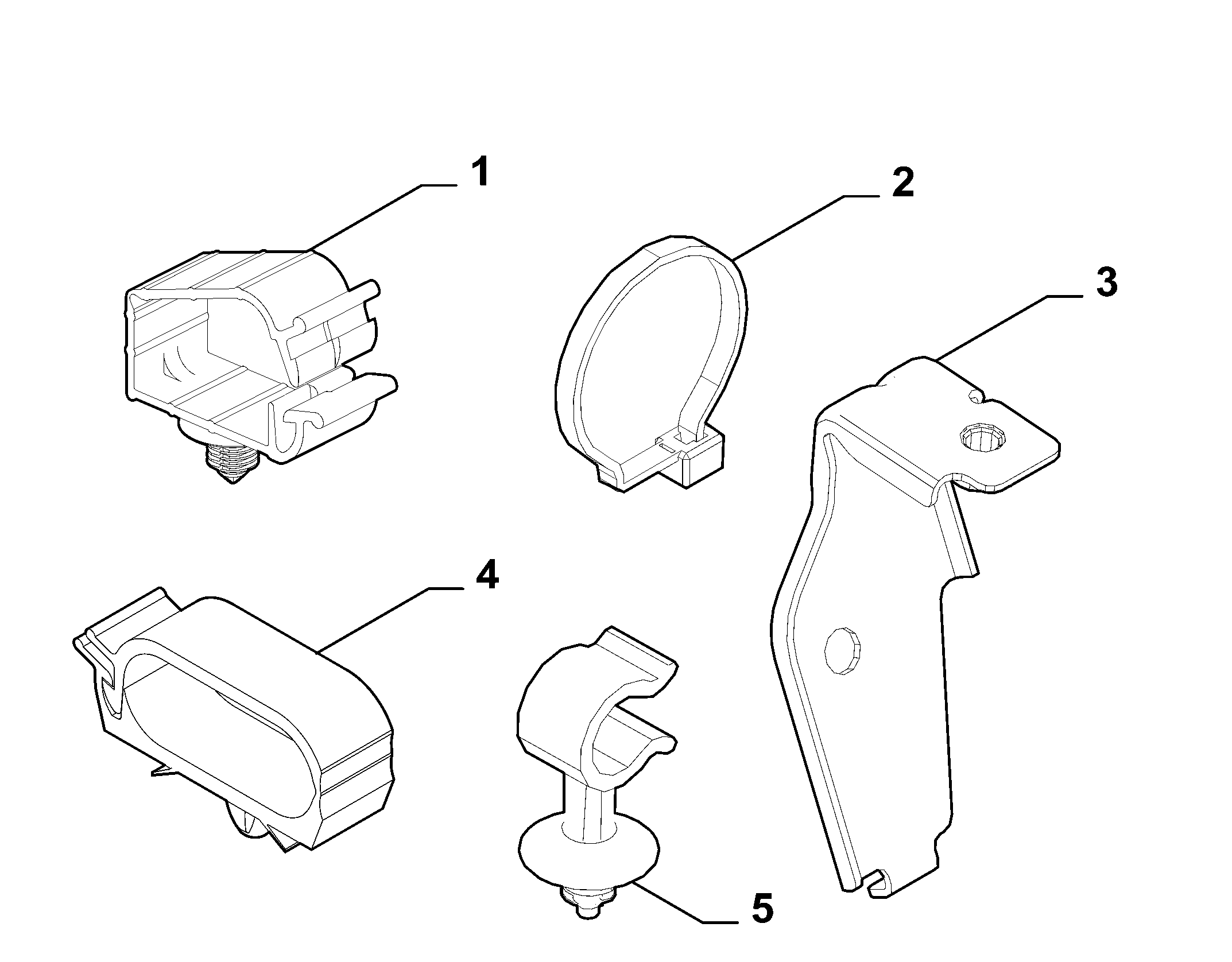 1
2
3
4
5