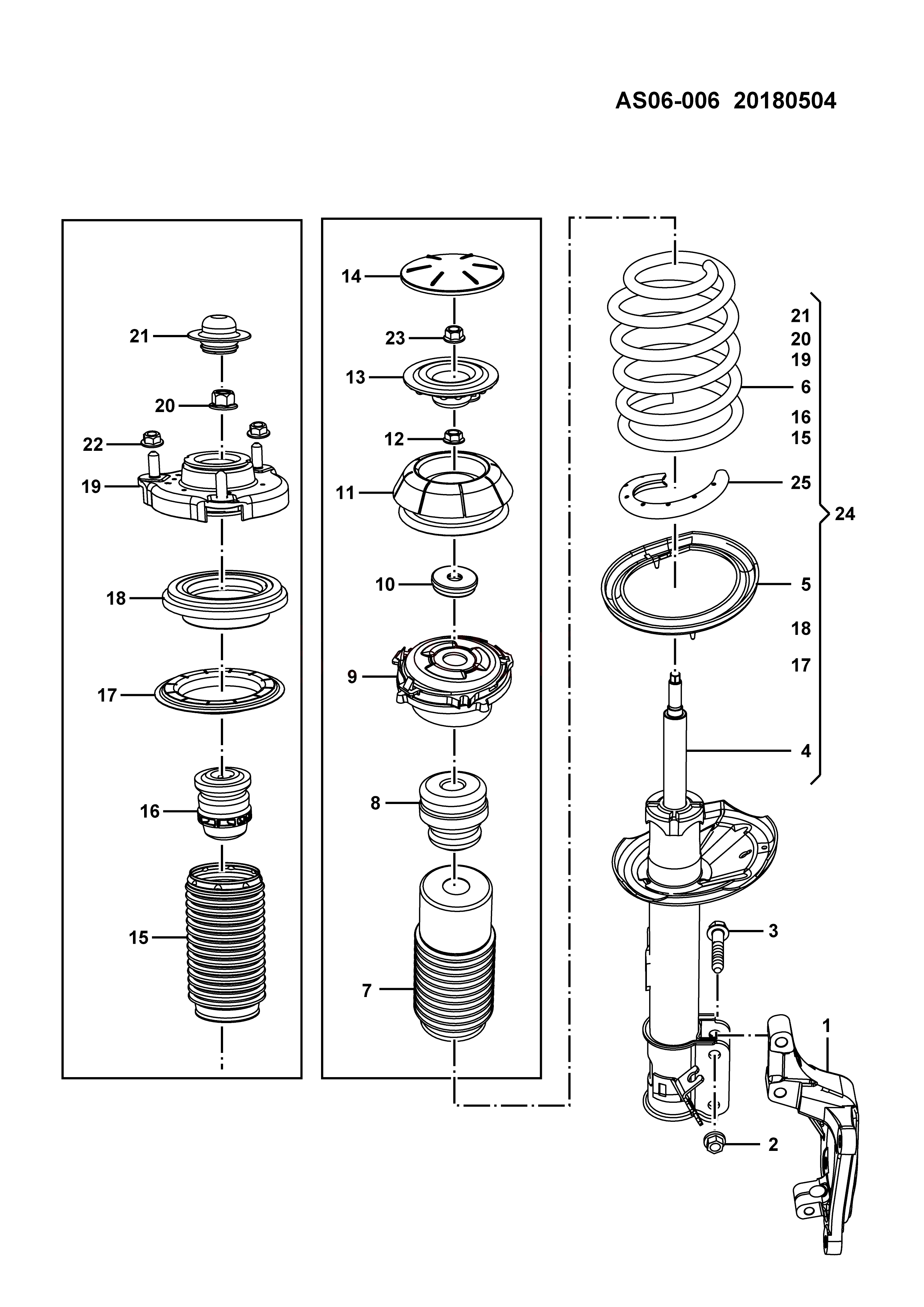 AS06-006 20180504

21
20
22
19
18
17
16
15

14
23
13
12
11
10
9
8
7

21
20
19
6
16
15
25
24
5
18
17
4
3
1
2