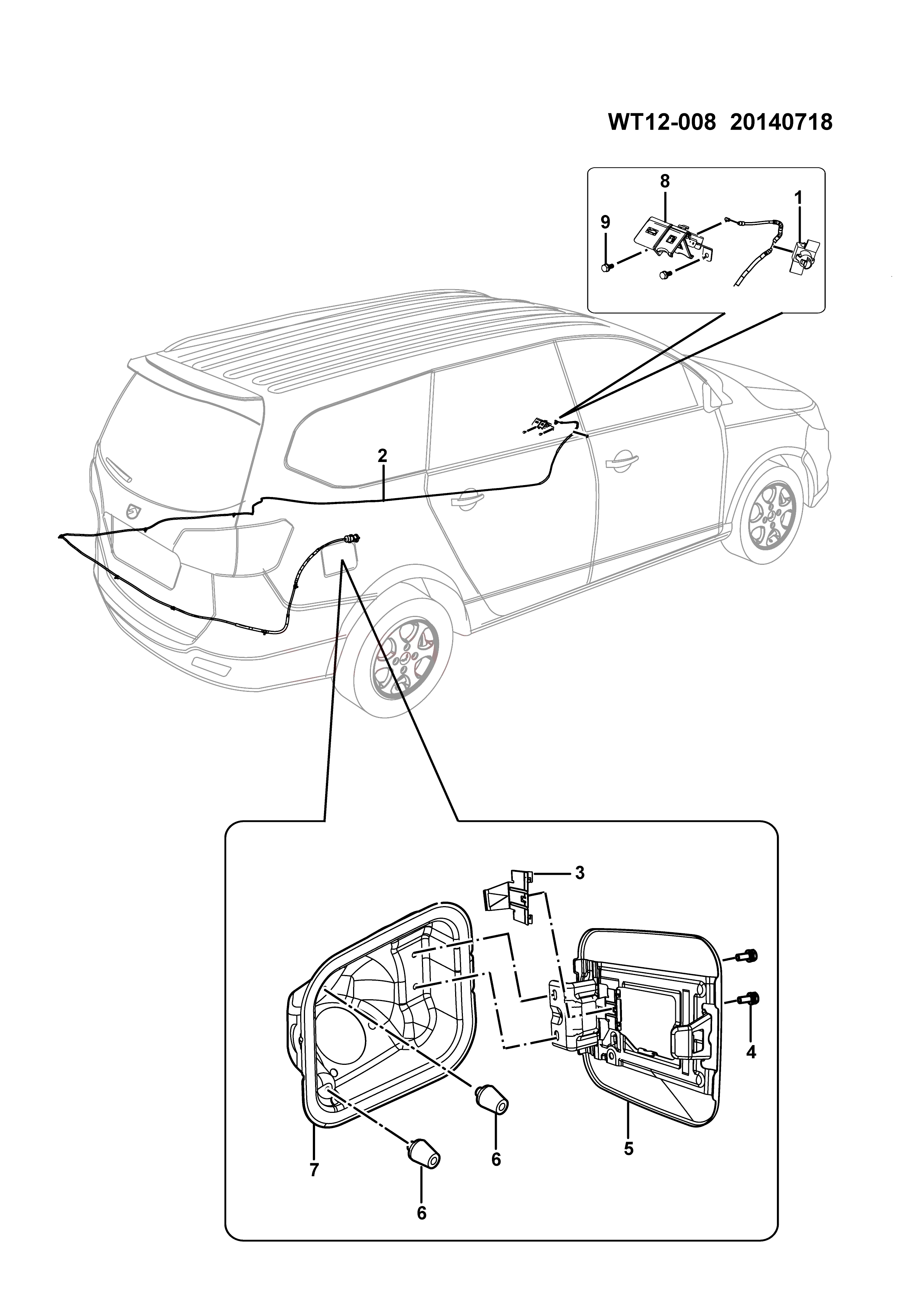 WT12-008 20140718

8

1

9

2

3

4

5

6

7

6