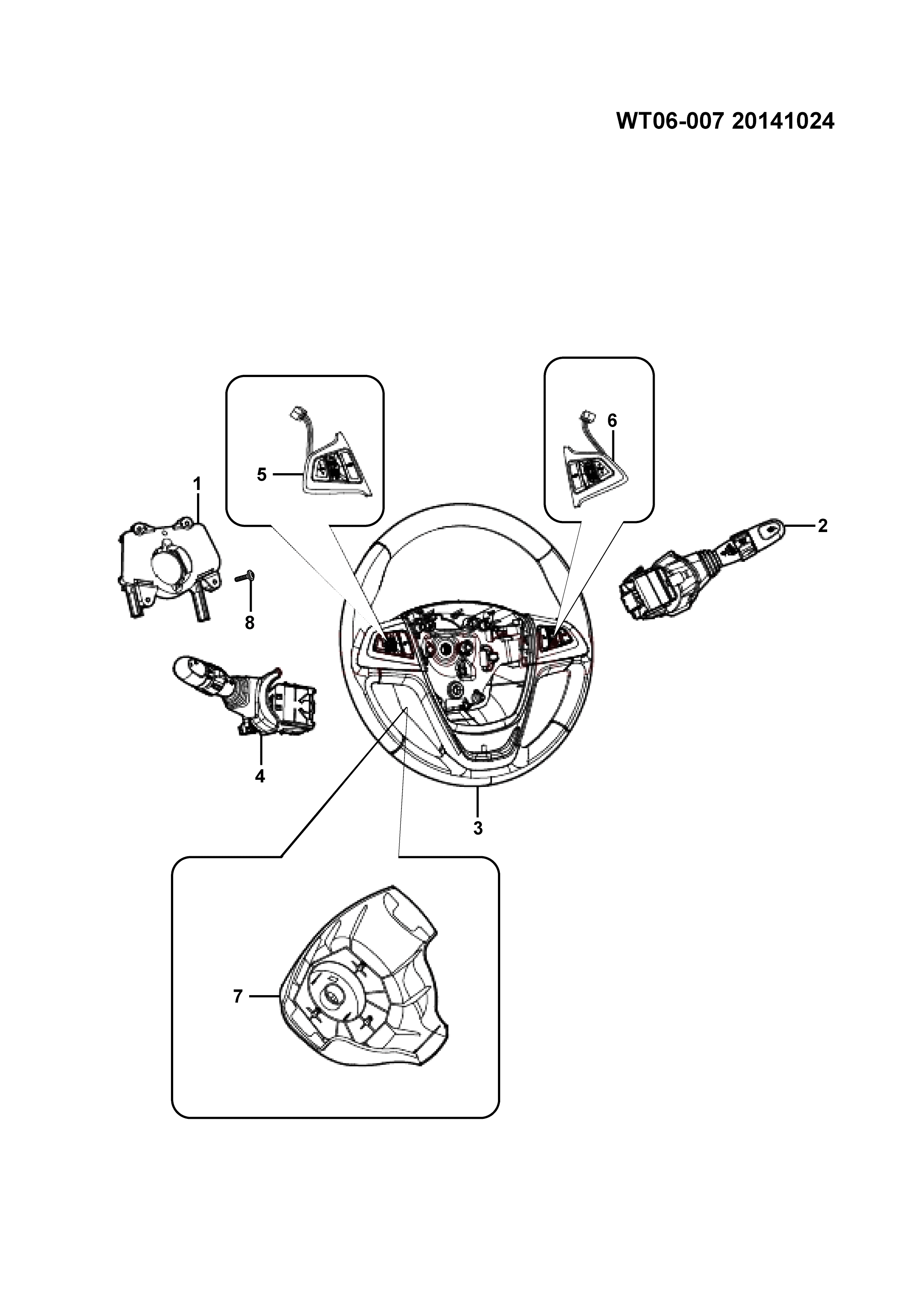 WT06-007 20141024

5
6
1
2
8
4
3
7