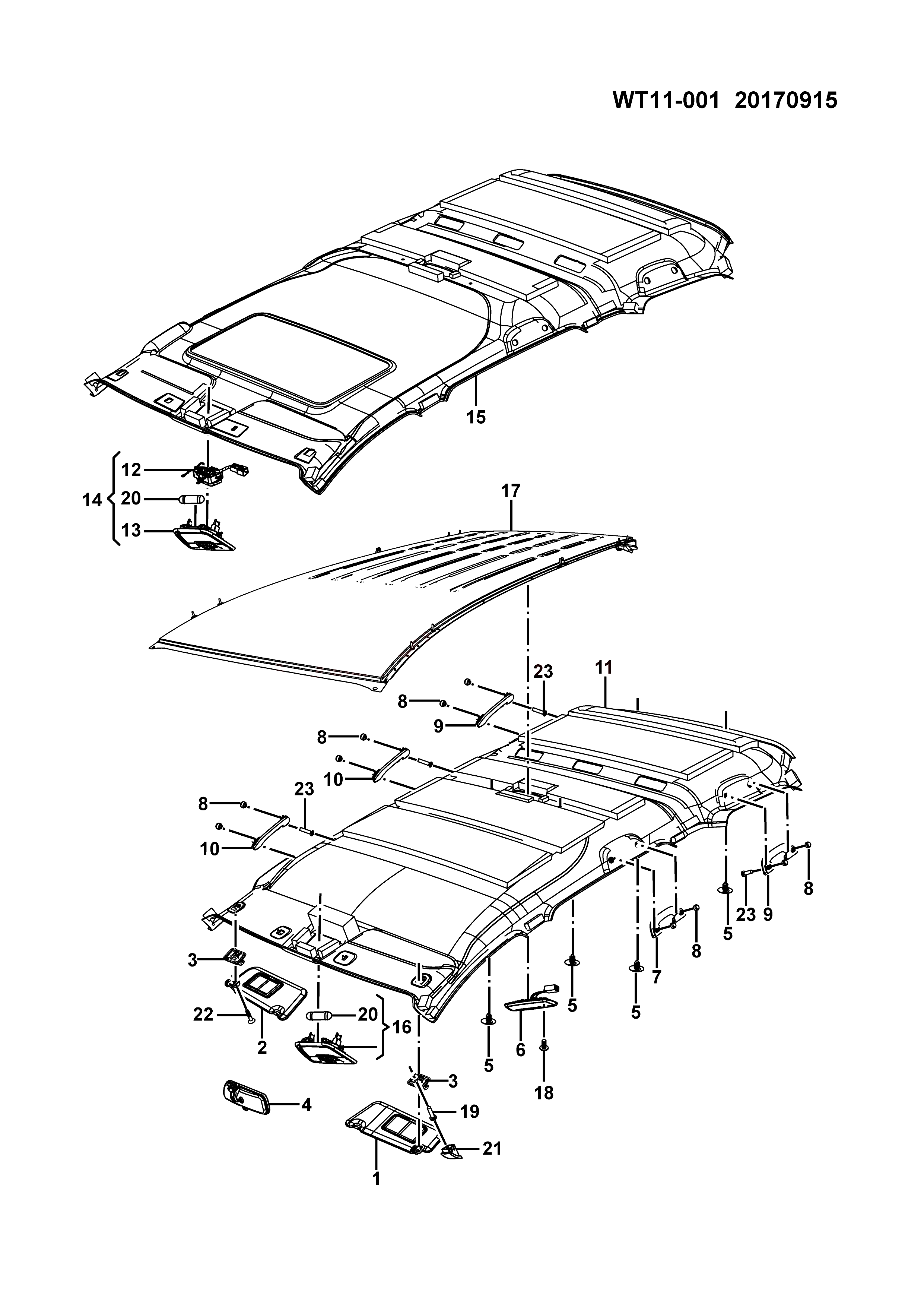 WT11-001 20170915

15

12
14
20
13

17

23
11
8
9
8
10
23
8
10

3
22
2
20
16
4
3
19
21
1
5
6
18
5
5
7
8
5
23
9
8