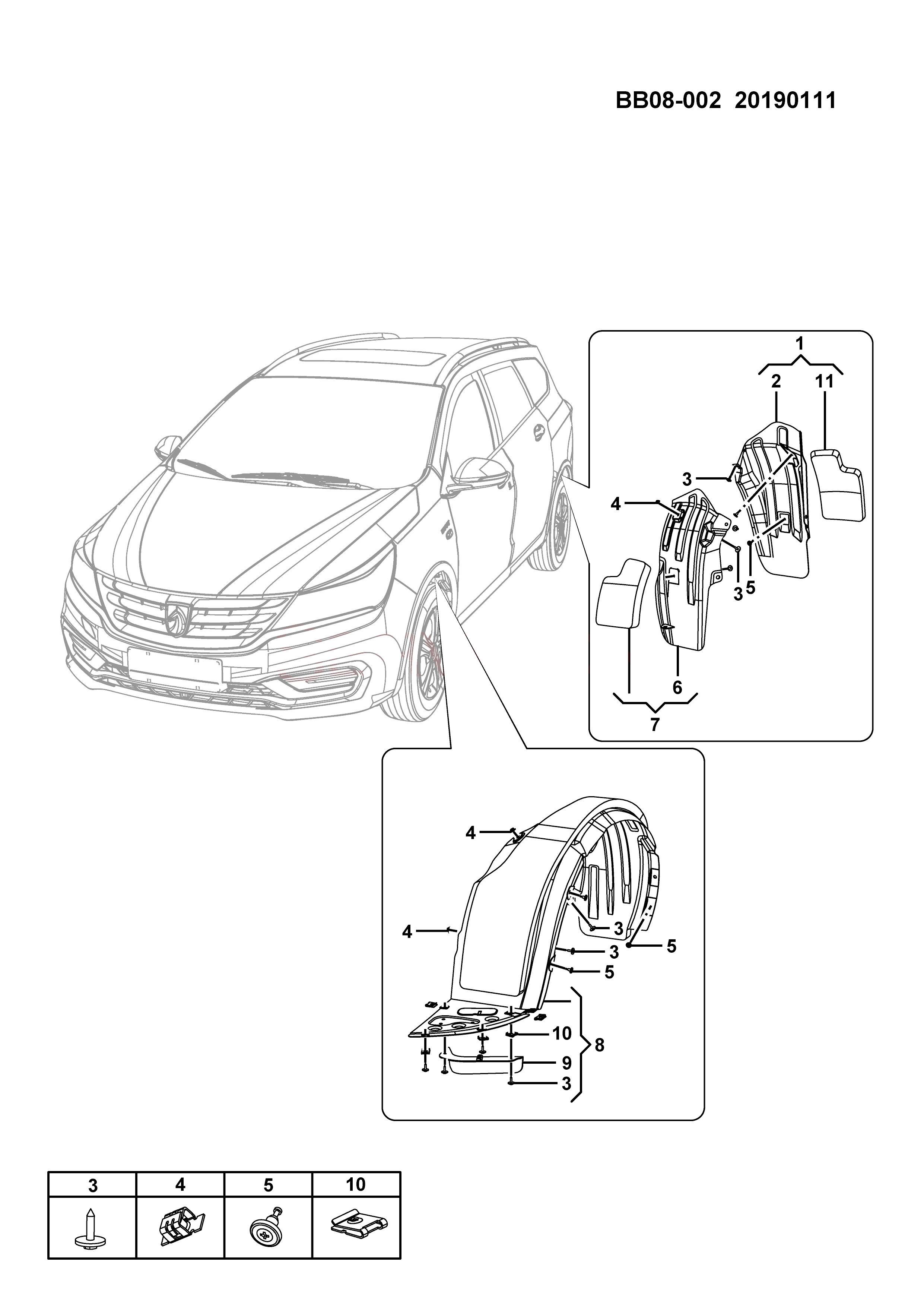 BB08-002 20190111

1
2
11
3
4
3
5
6
7

4
4
3
3
5
5
10
9
3
8

| 3 | 4 | 5 | 10 |
|---|---|---|---|
| | | | |