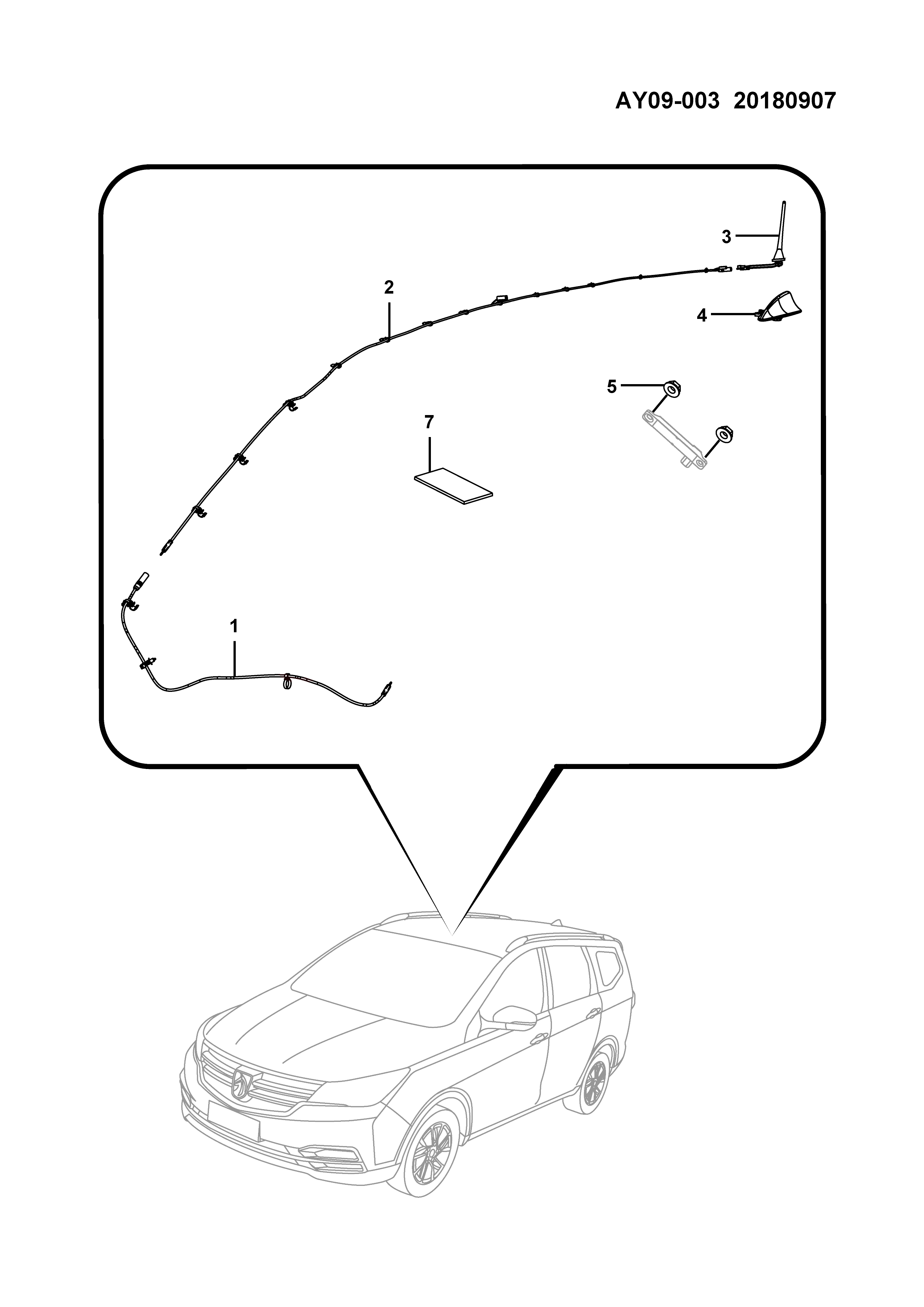 AY09-003 20180907

3
2
4
5
7
1