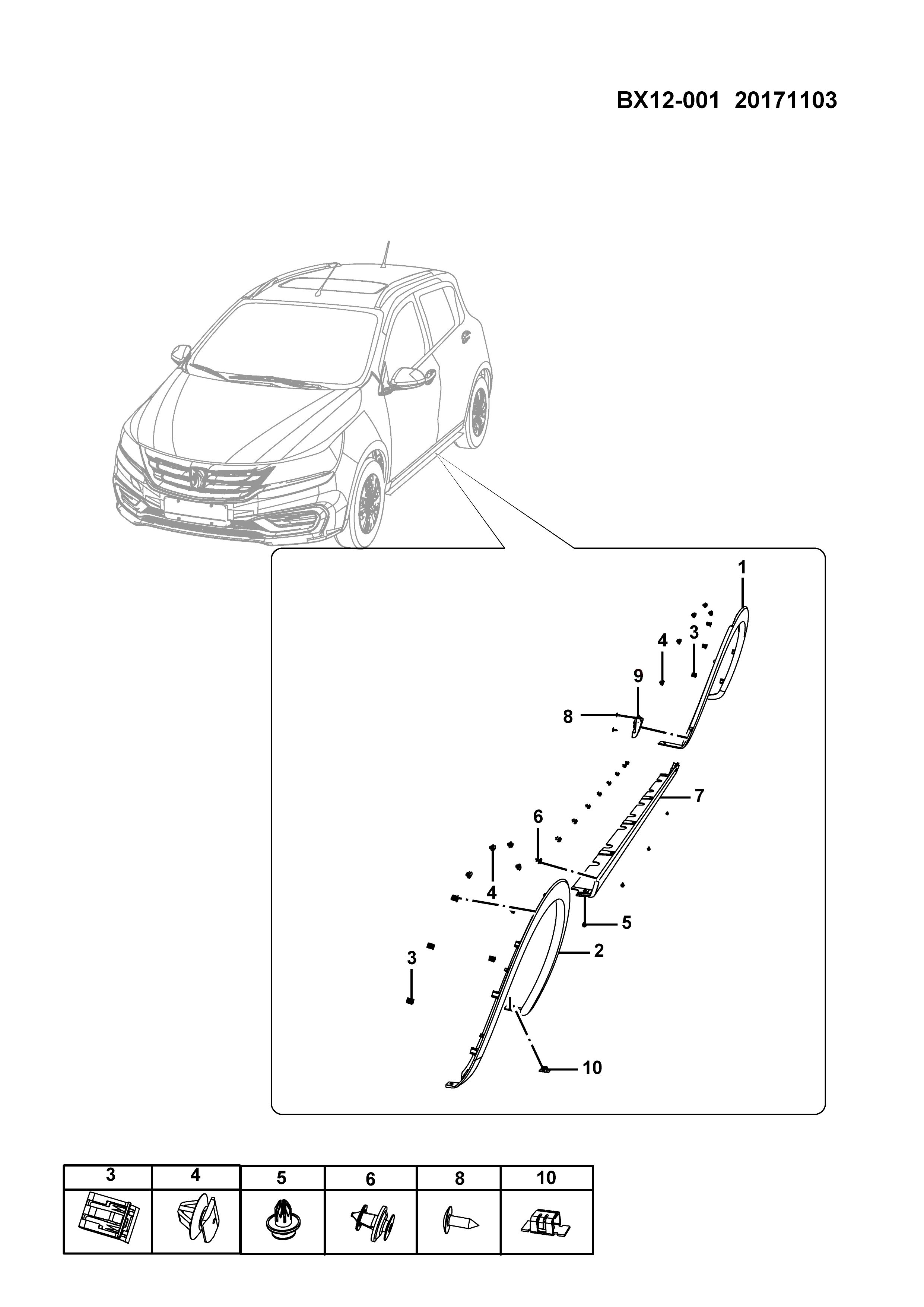 BX12-001 20171103

1
4
3
9
8
7
6
4
5
2
3
10

| 3 | 4 | 5 | 6 | 8 | 10 |
|---|---|---|---|---|---|
| | | | | | |