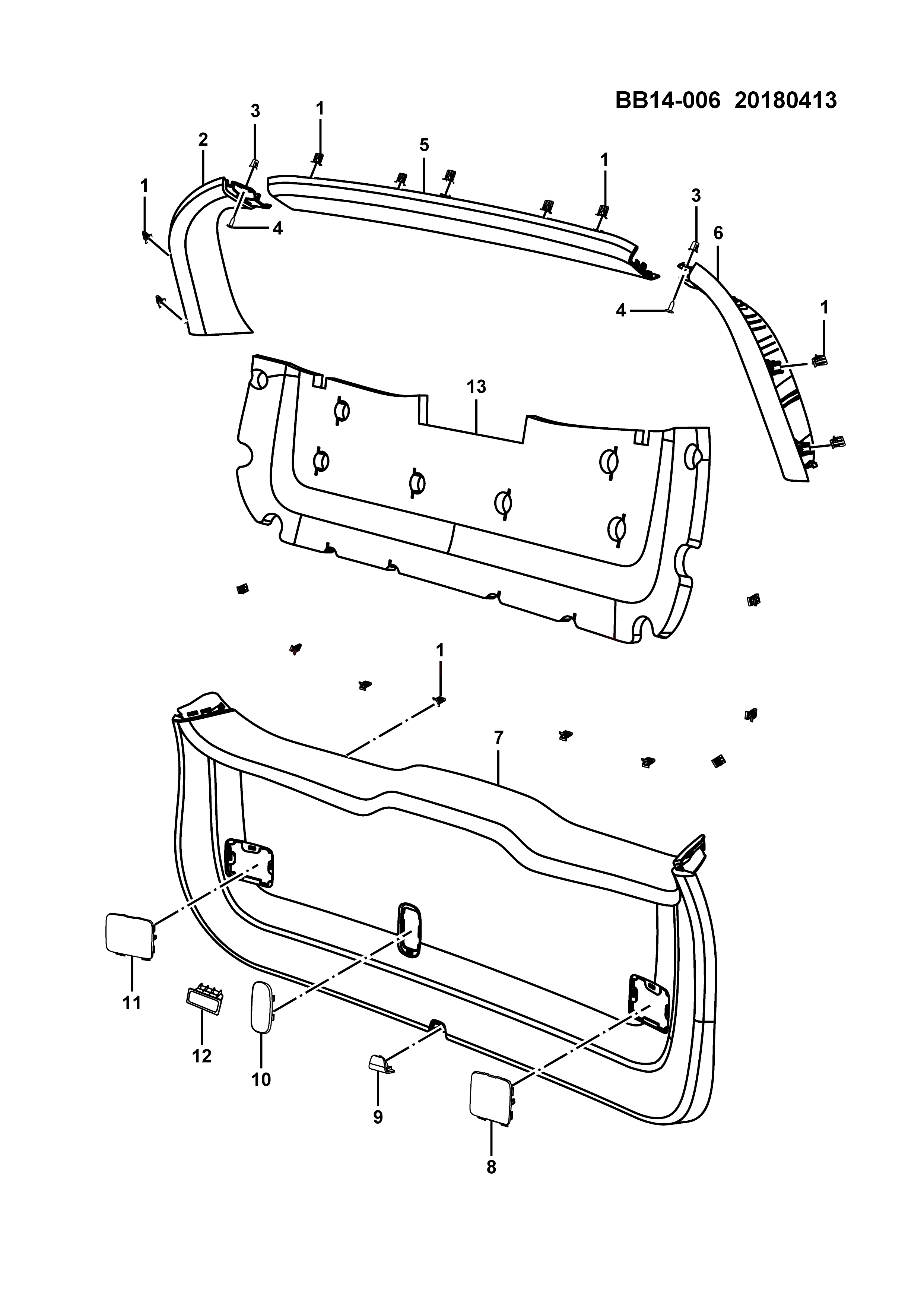 BB14-006 20180413

3
1
2
5
1
1
4
3
6
4
1
13
1
7
11
12
10
9
8