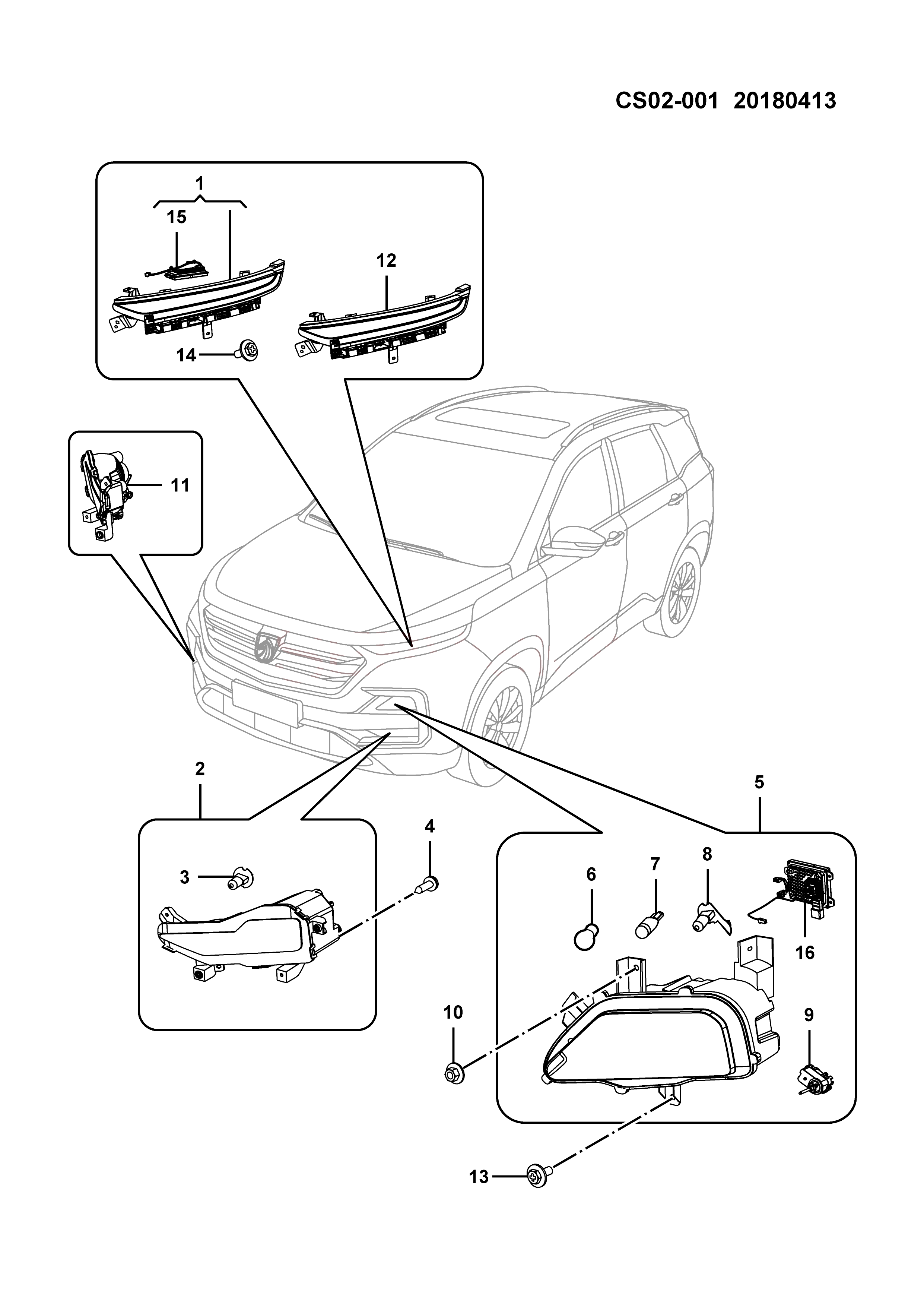 CS02-001 20180413

1
15
12
14
11
2
3
4
5
6
7
8
16
10
9
13