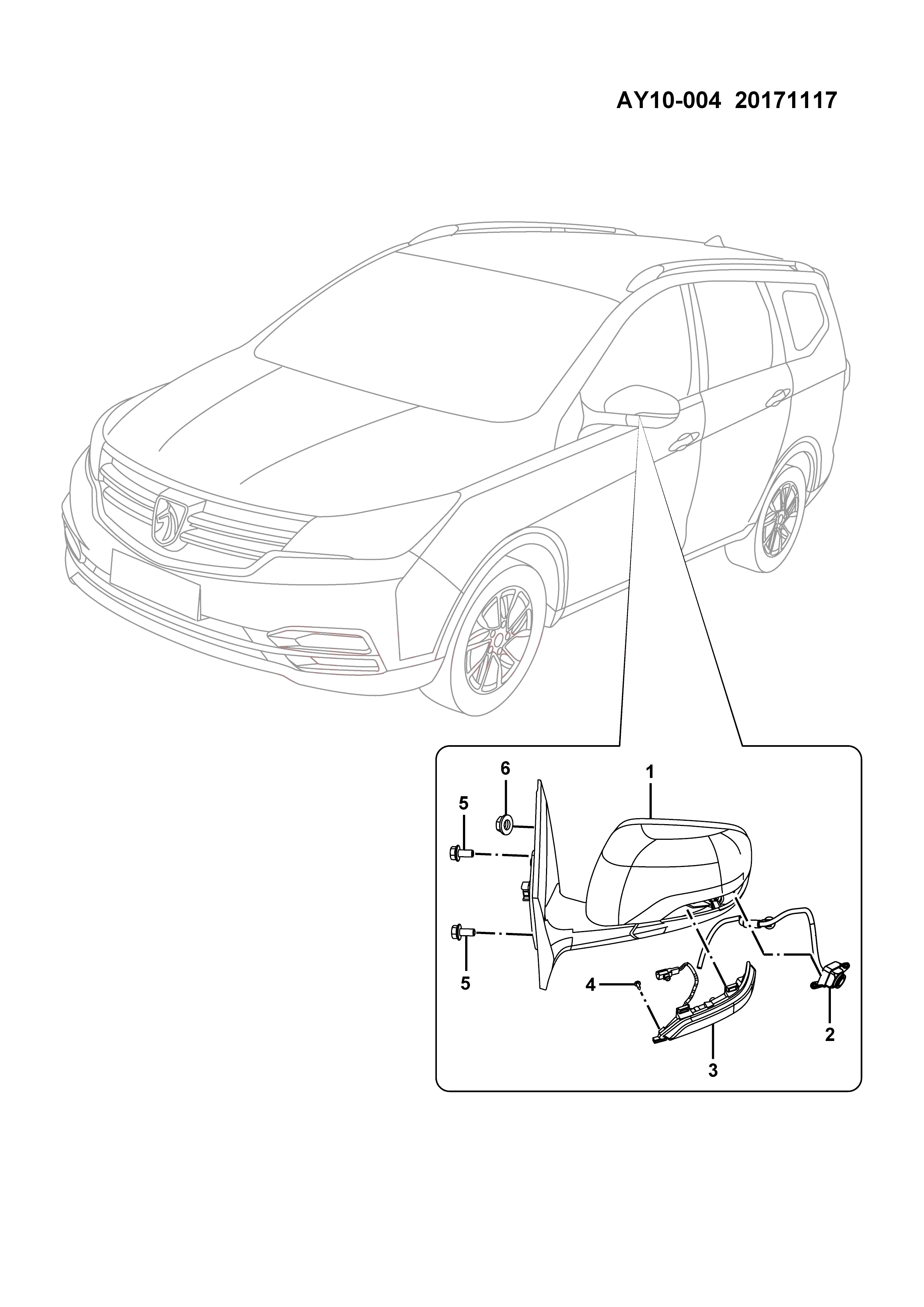 AY10-004 20171117

6
1
5
5
4
2
3