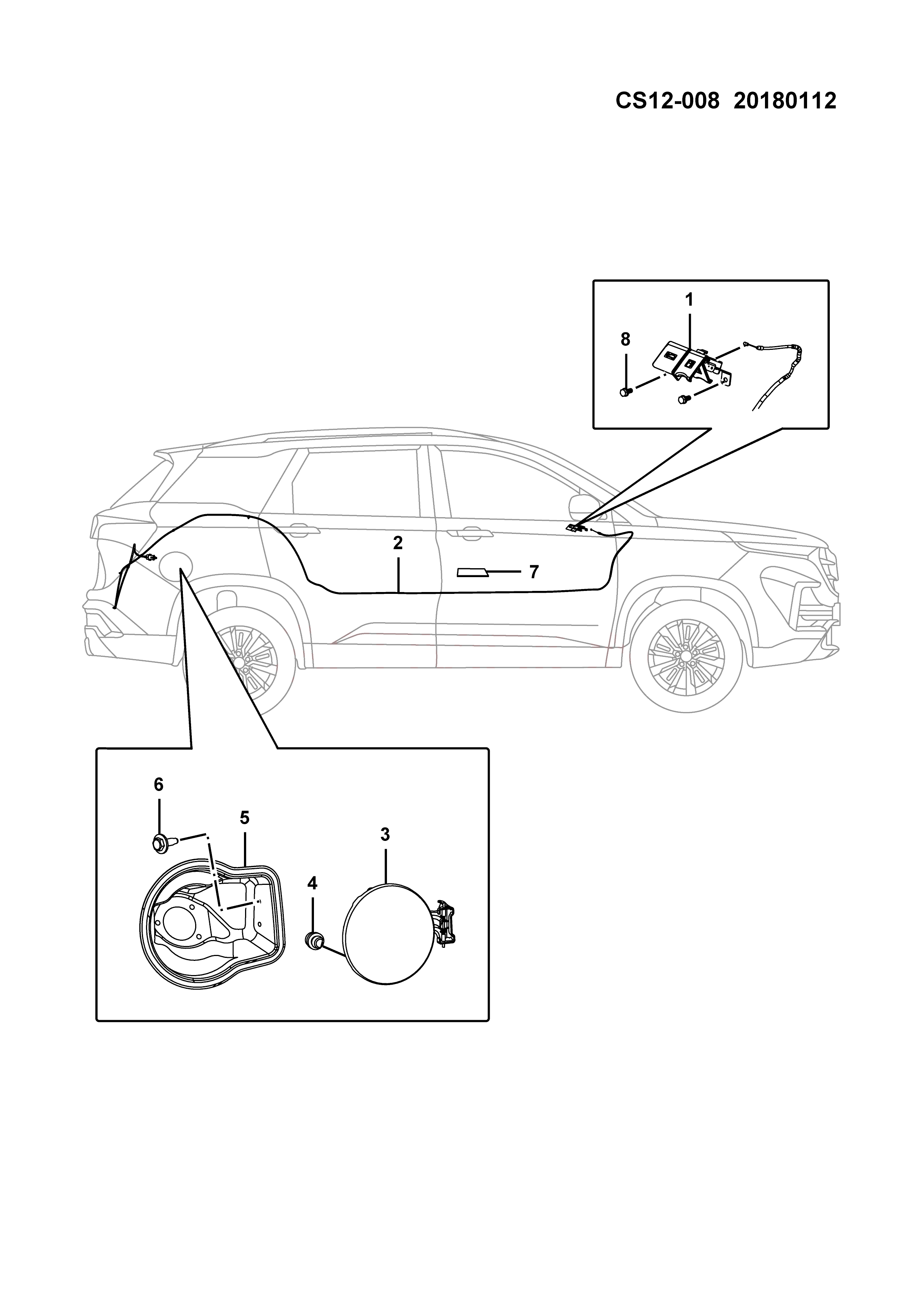 CS12-008 20180112

1

8

2

7

6

5

3

4