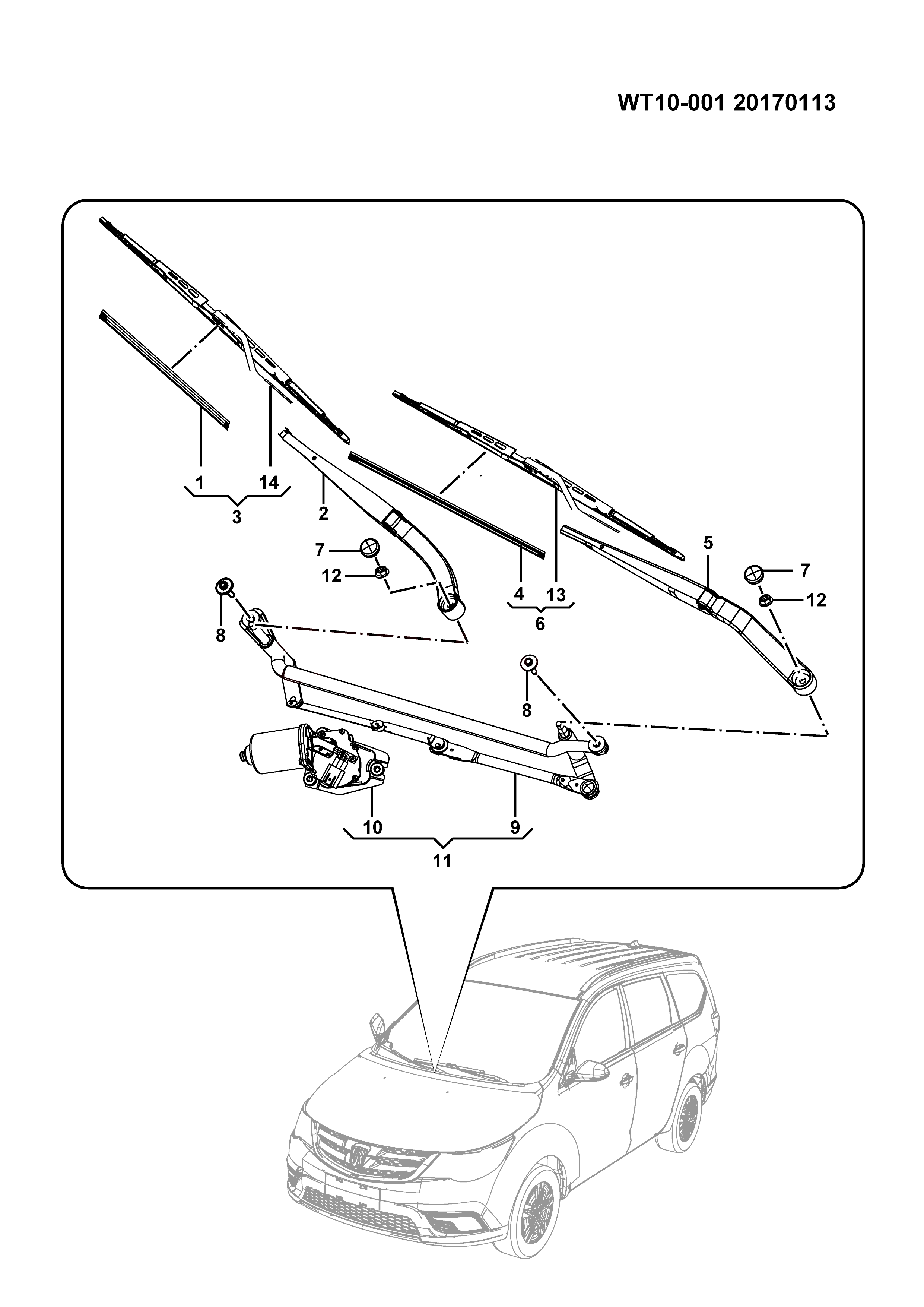 WT10-001 20170113

1
14
3
2
7
12
8
4
13
6
5
7
12
8
10
9
11