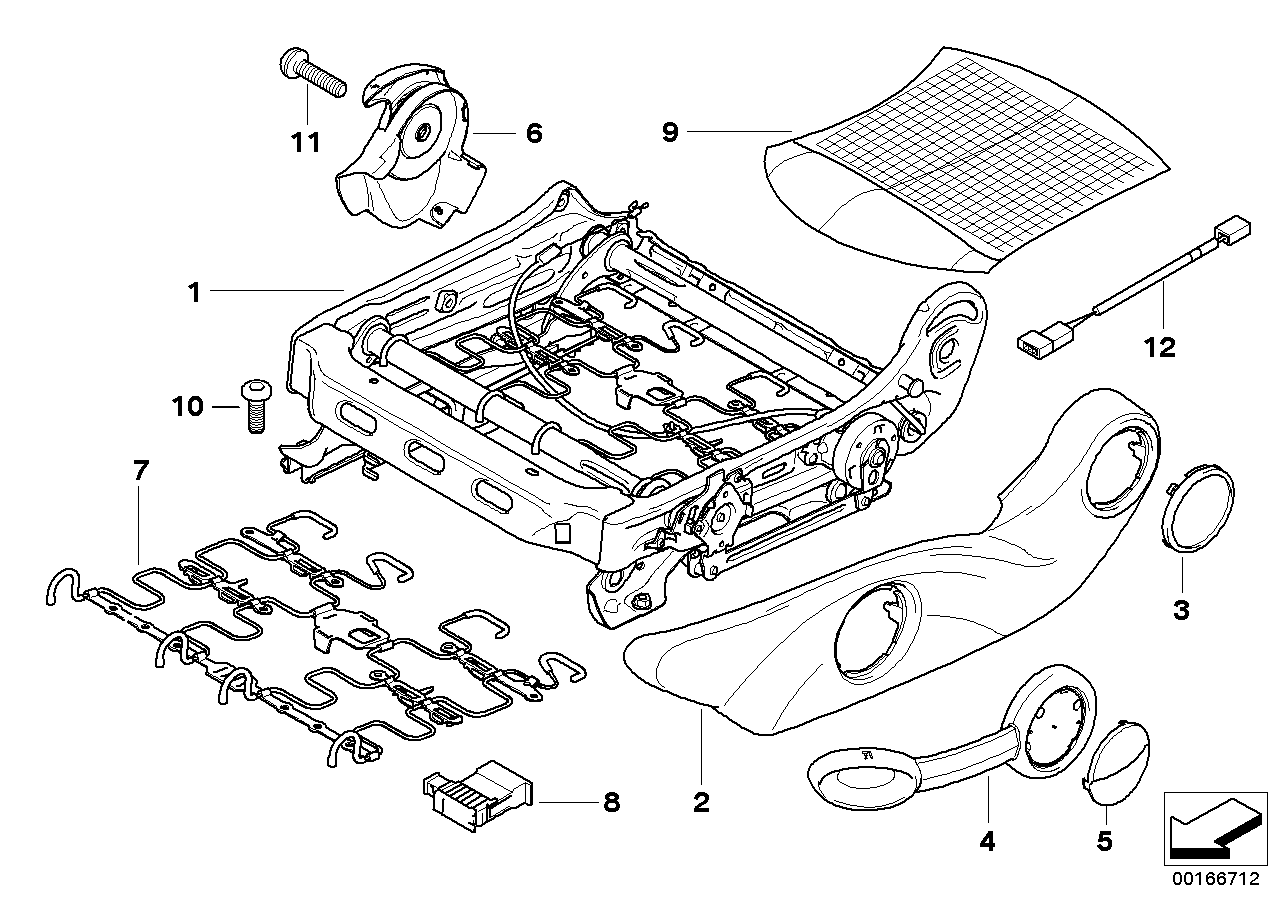 11
6
9
1
12
10
7
3
8
2
4
5
00166712