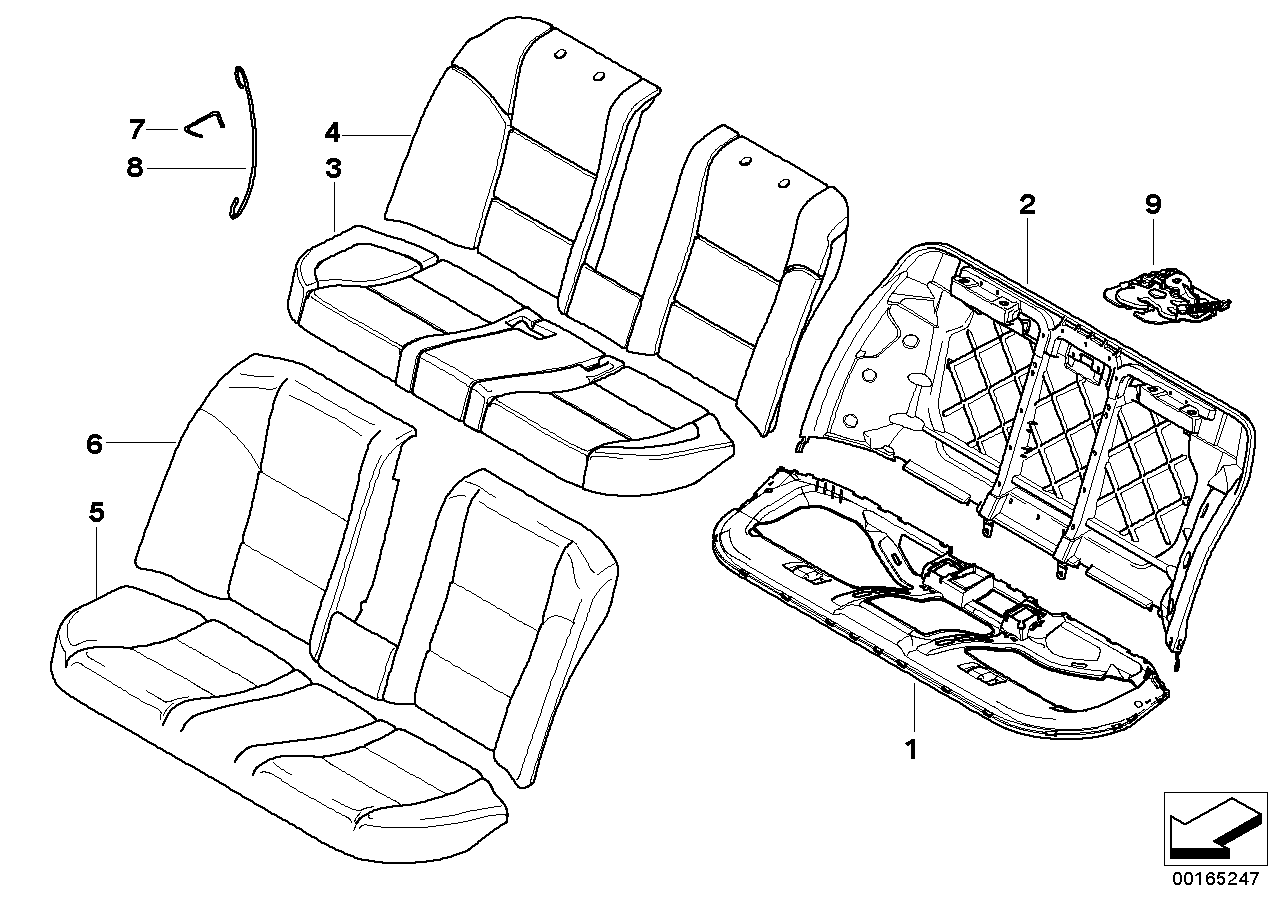 7
8
4
3
2
9
6
5
1
00165247