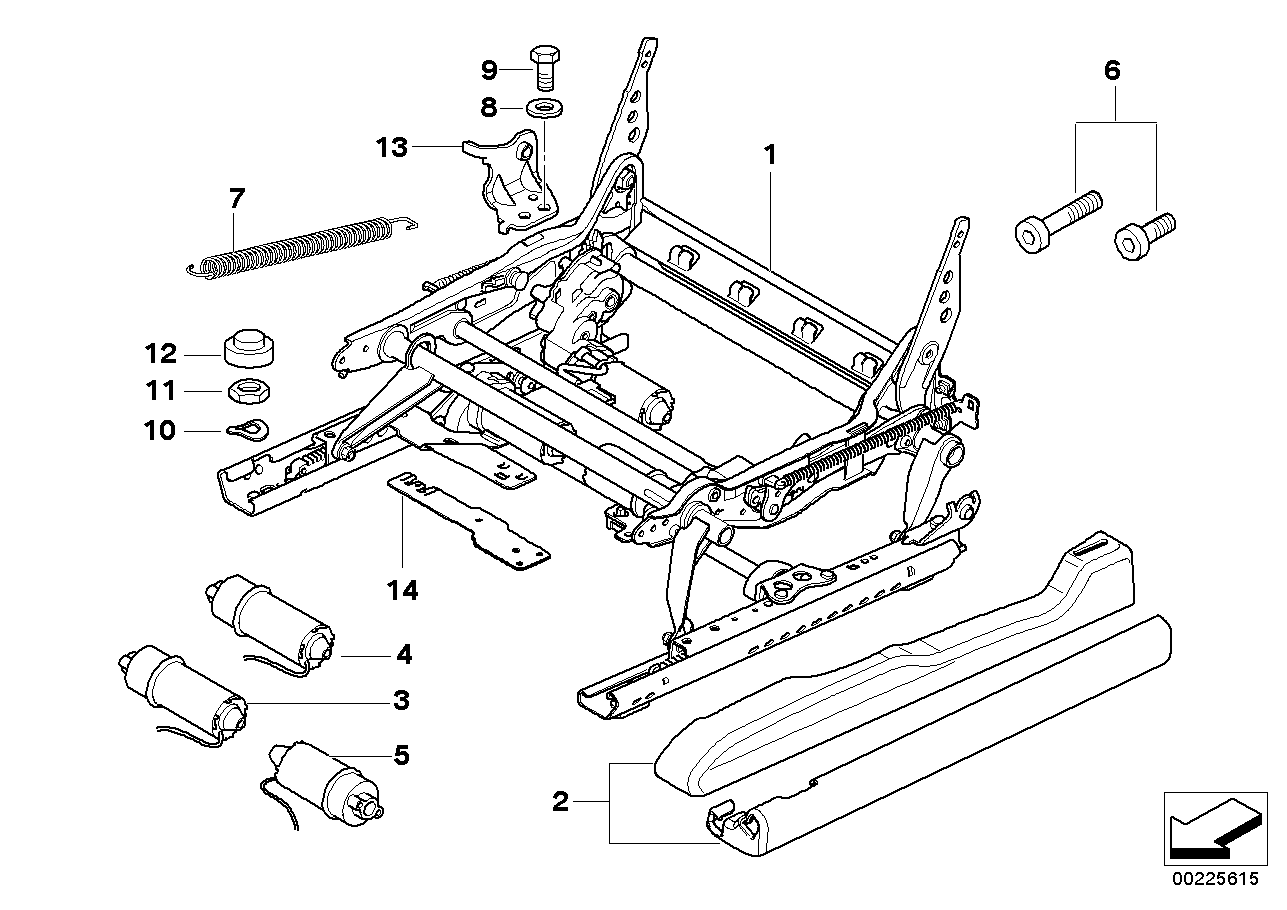 9
8
13
7
1
6
12
11
10
14
4
3
5
2
00225615