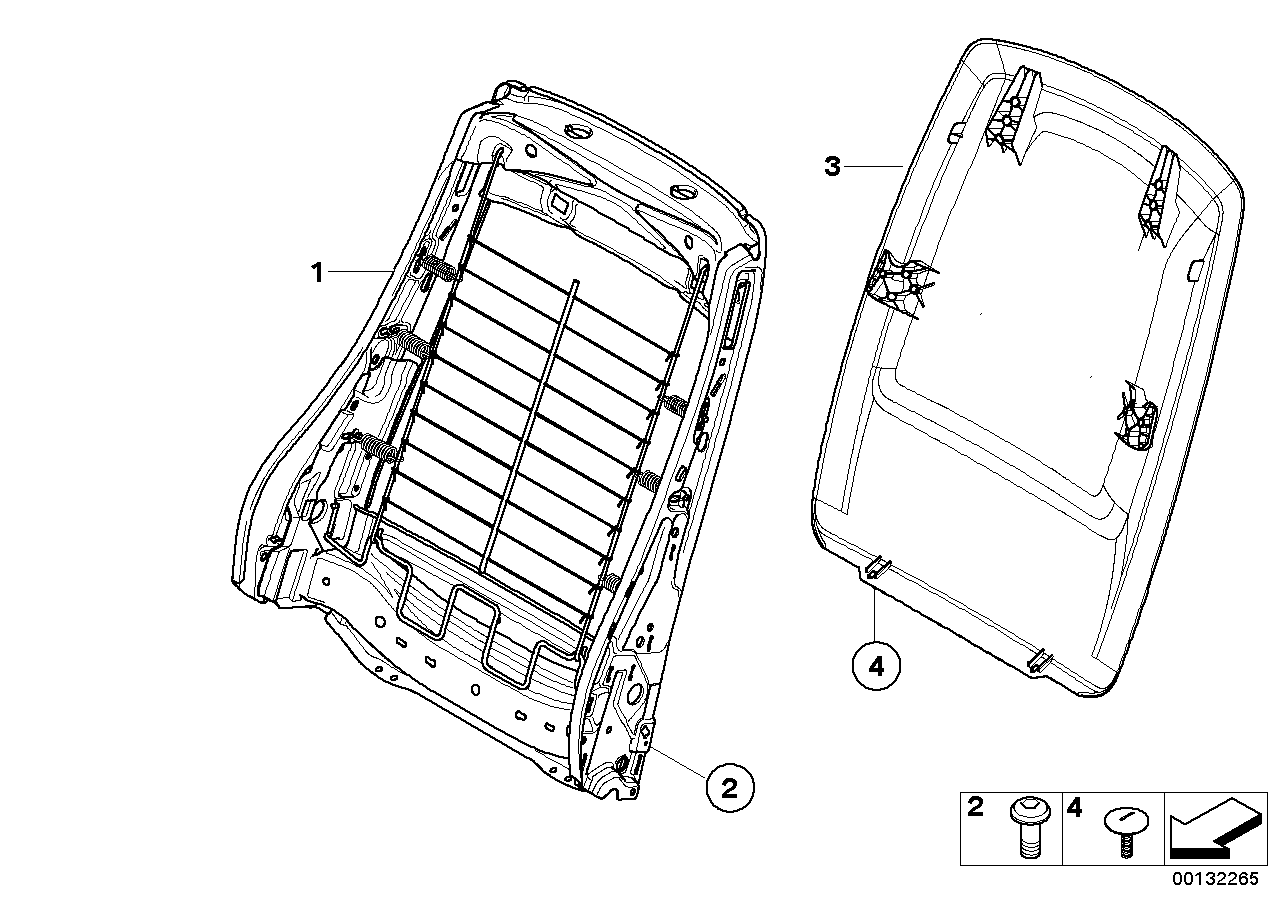 1
3
4
2
2
4
00132265