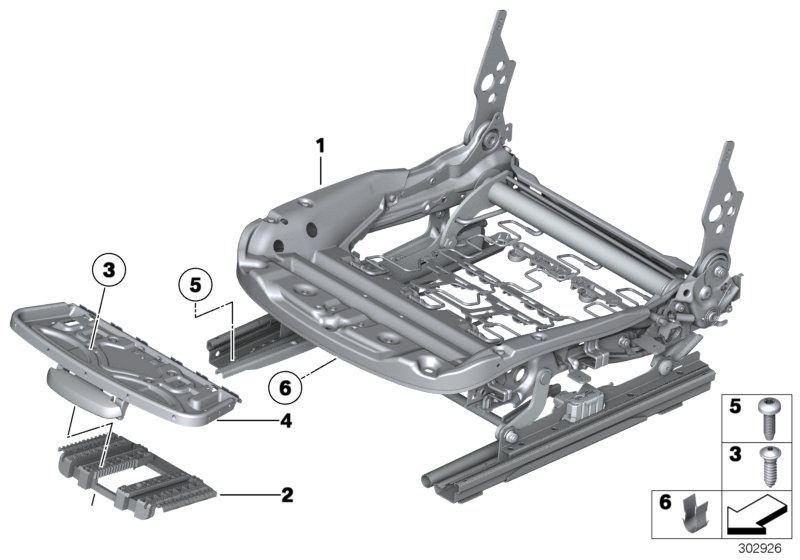 1

3

5

6

4

2

5

3

6

302926