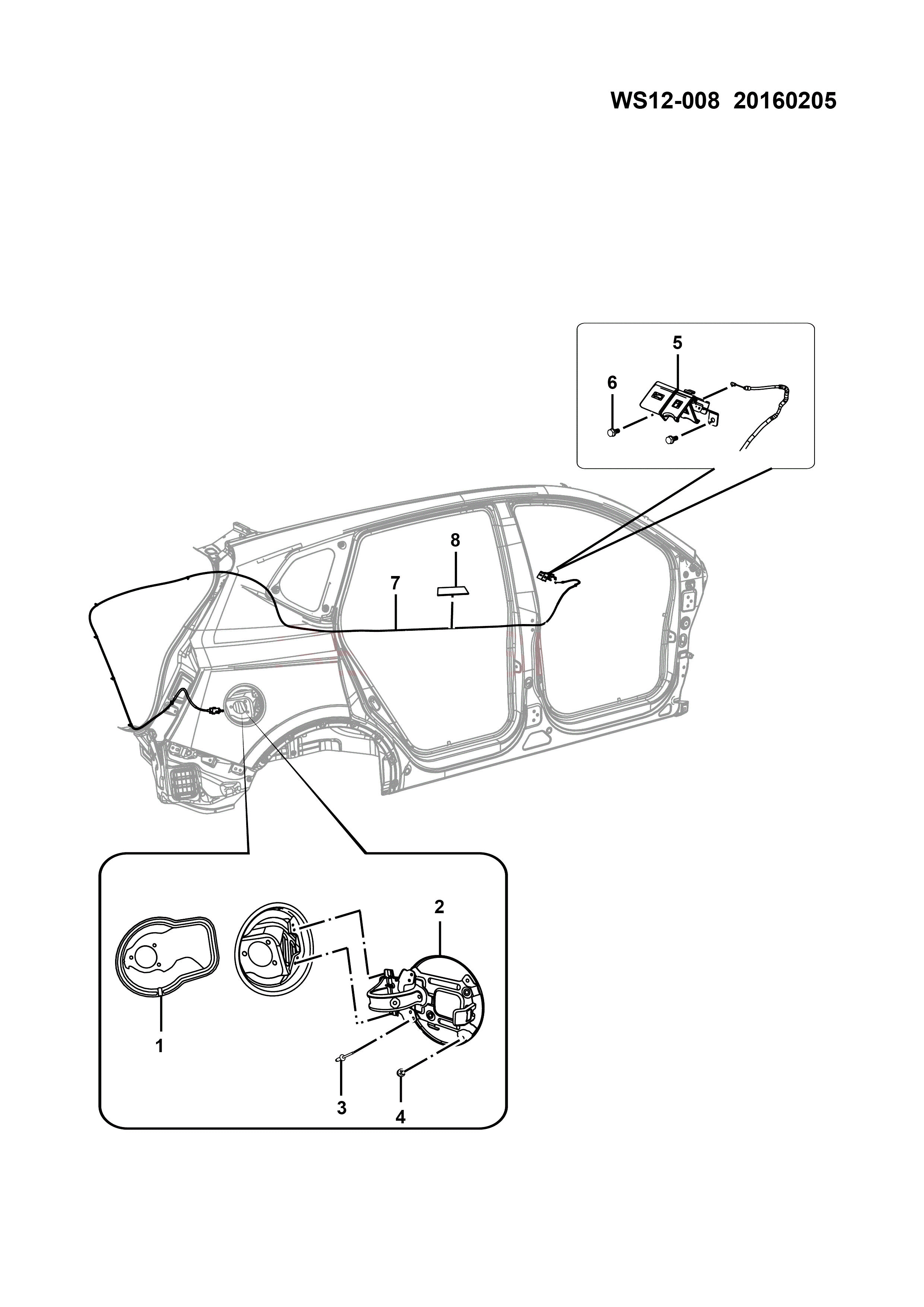 WS12-008 20160205

5
6
8
7
2
1
3
4