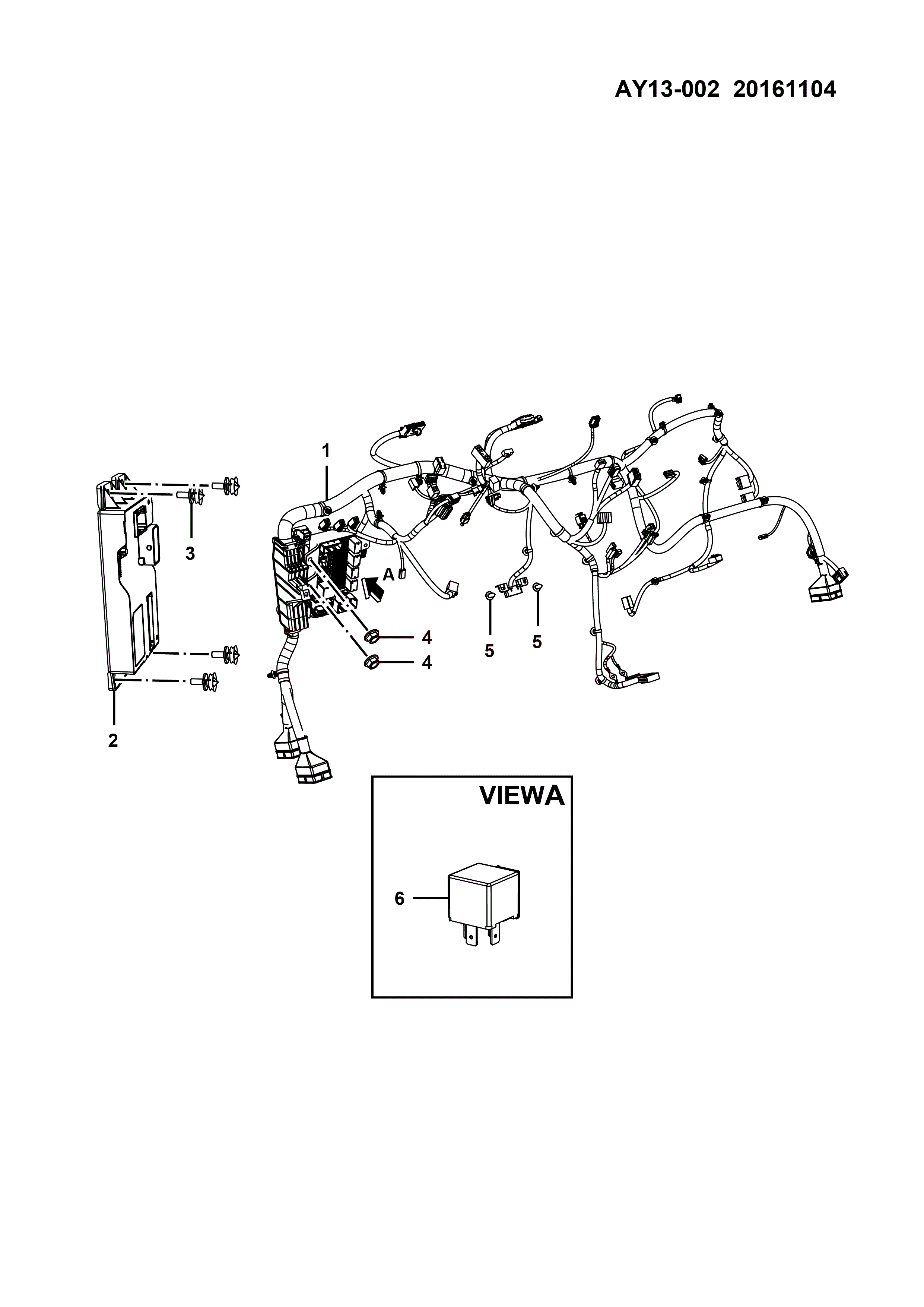 AY13-002 20161104

1

3

A

4

4

5

5

2

VIEWA

6