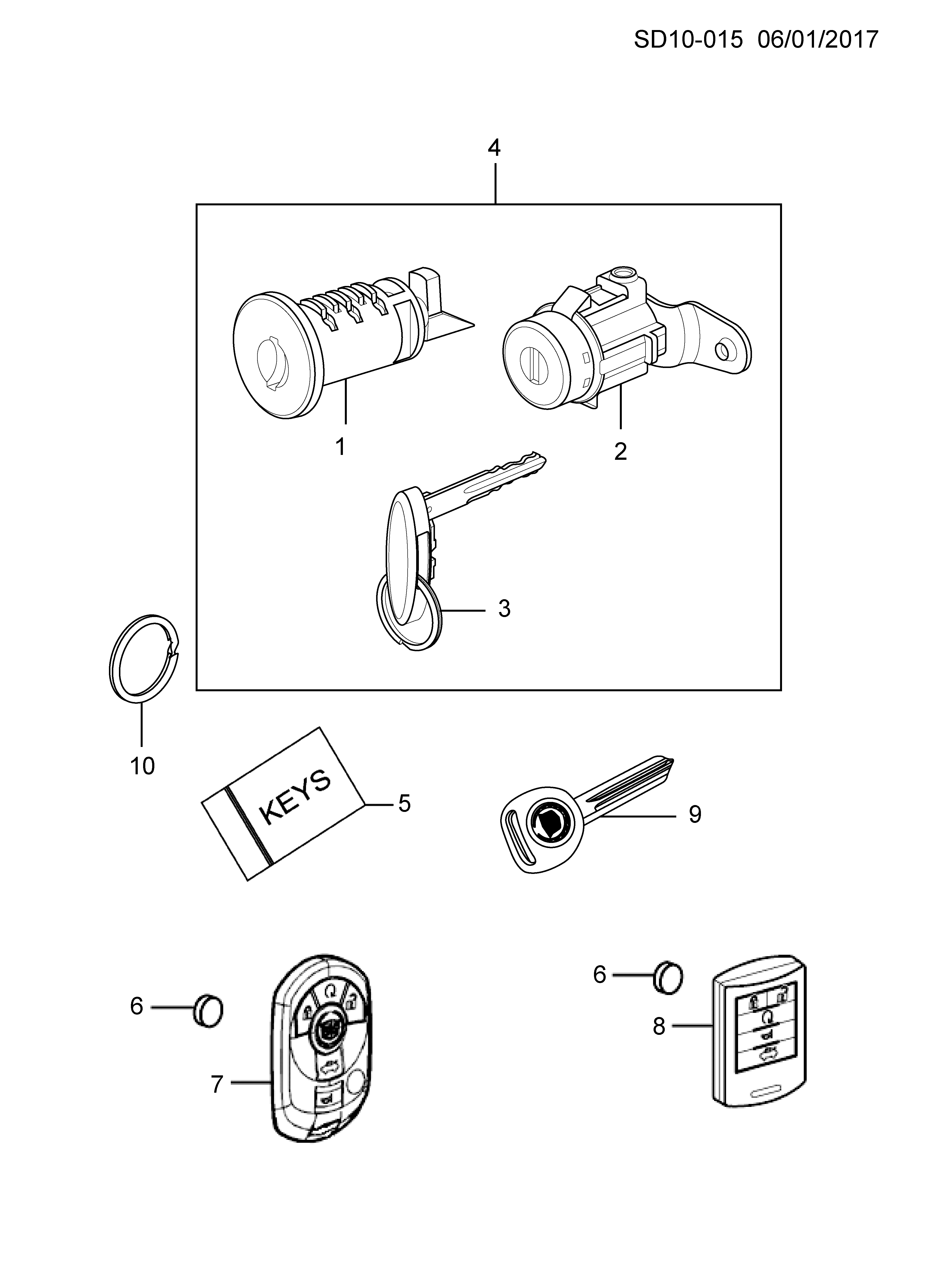 SD10-015 06/01/2017

4

1

2

3

10

KEYS

5

9

6

7

6

8