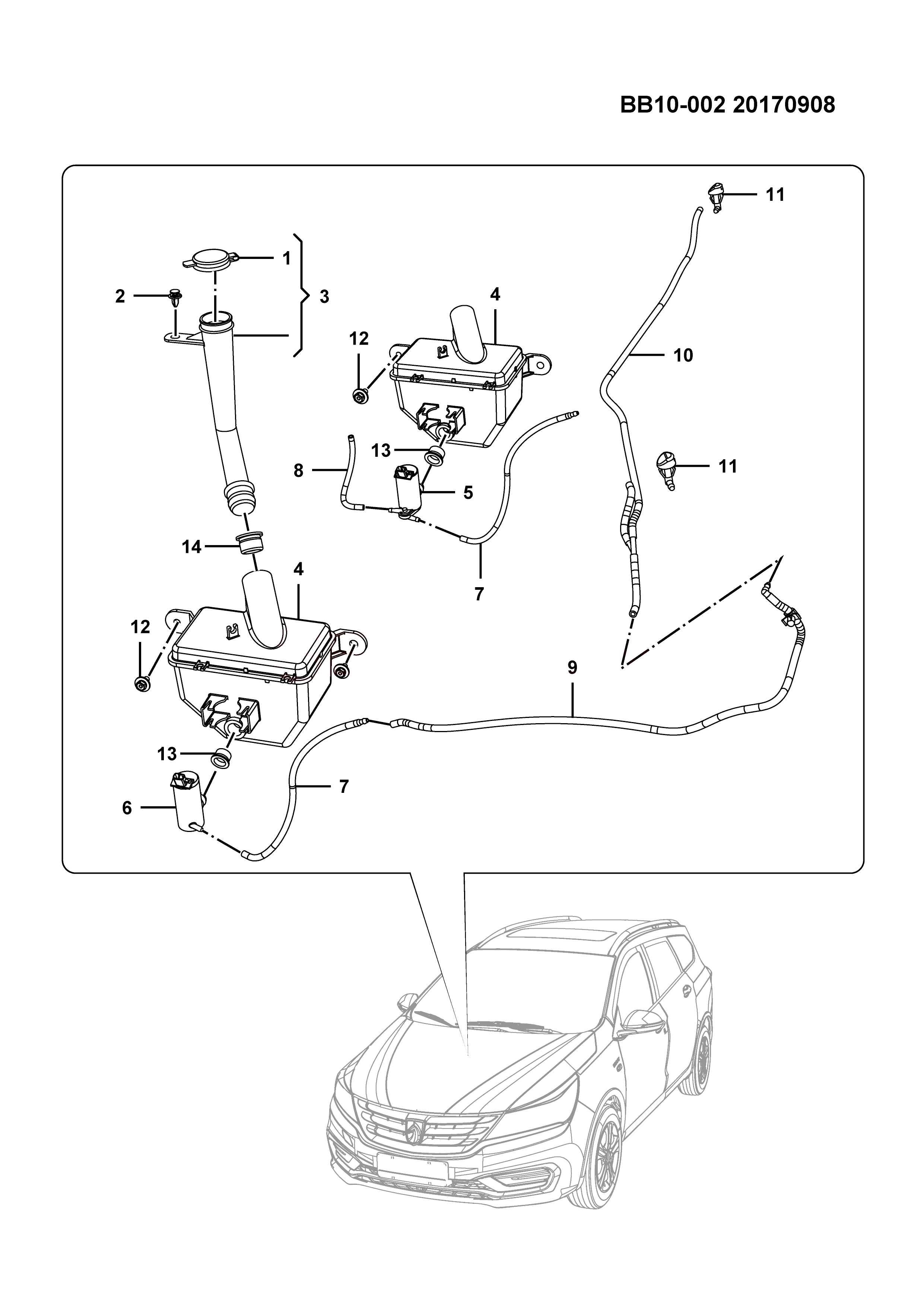 BB10-002 20170908

11
1
2
3
4
12
10
13
8
5
11
14
7
4
12
9
13
7
6