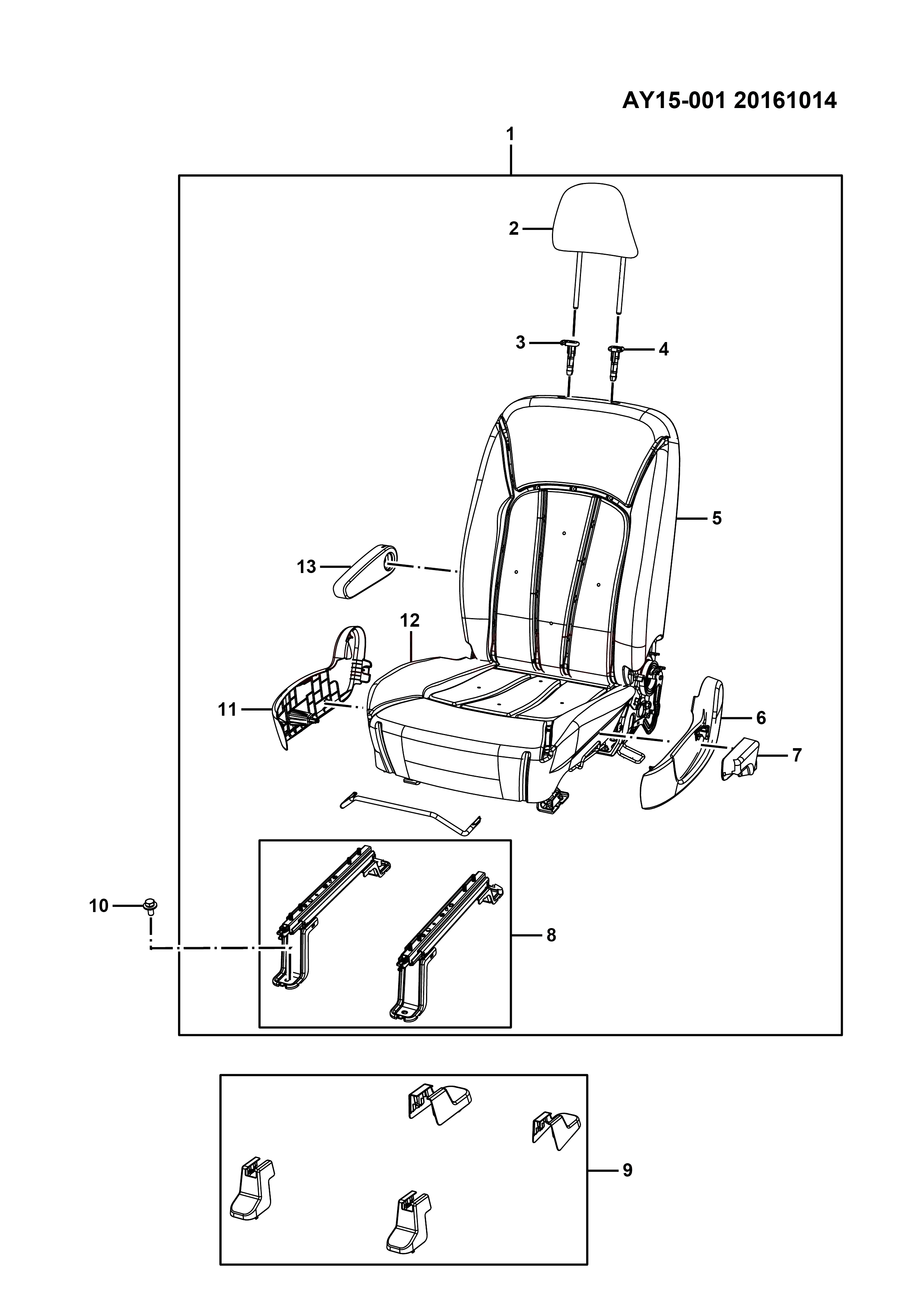 AY15-001 20161014

1

2

3

4

5

13

12

11

6

7

10

8

9