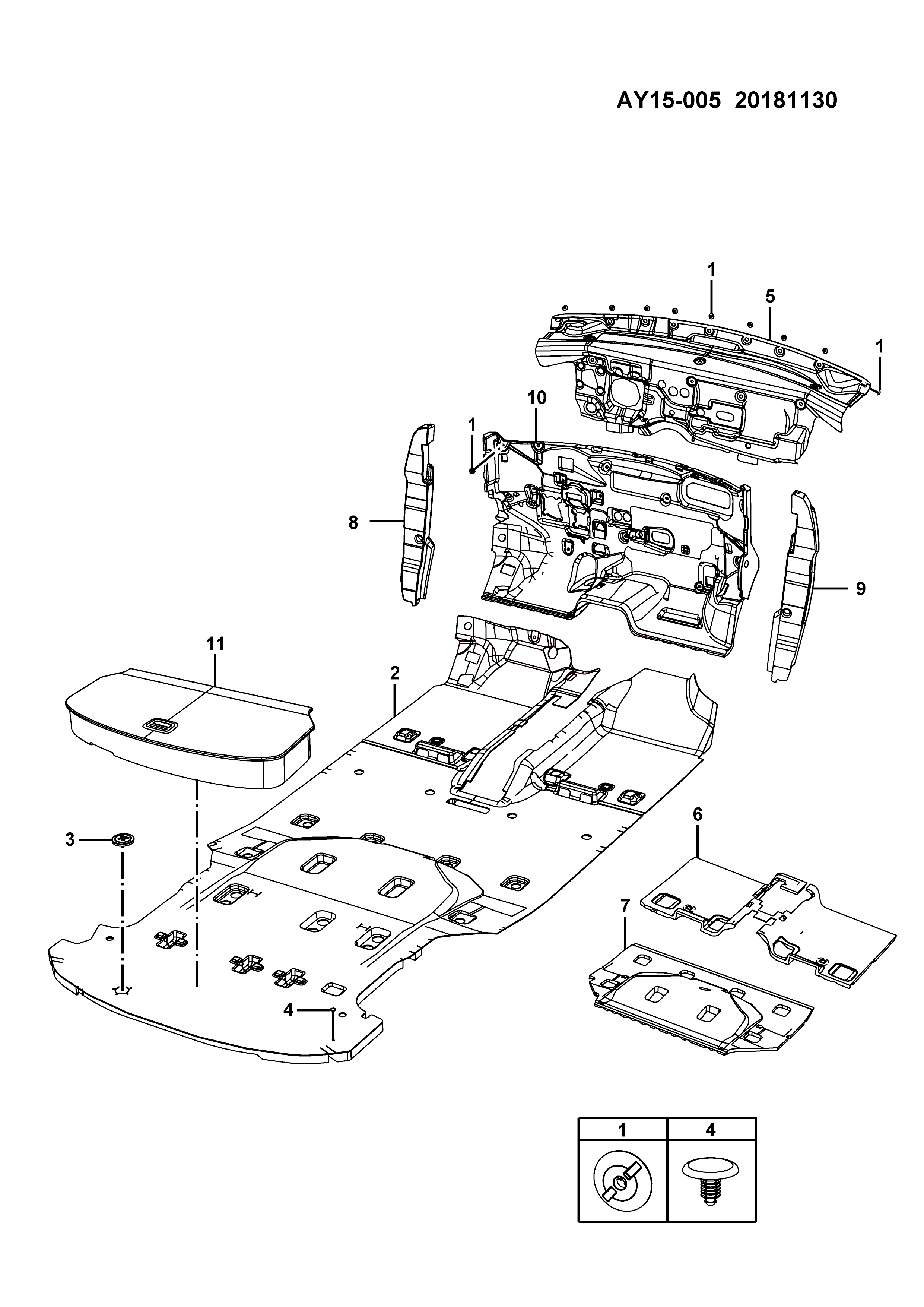 AY15-005 20181130

1
5
1
10
1
8
9
11
2
3
6
7
4

| 1 | 4 |
|---|---|
| | |