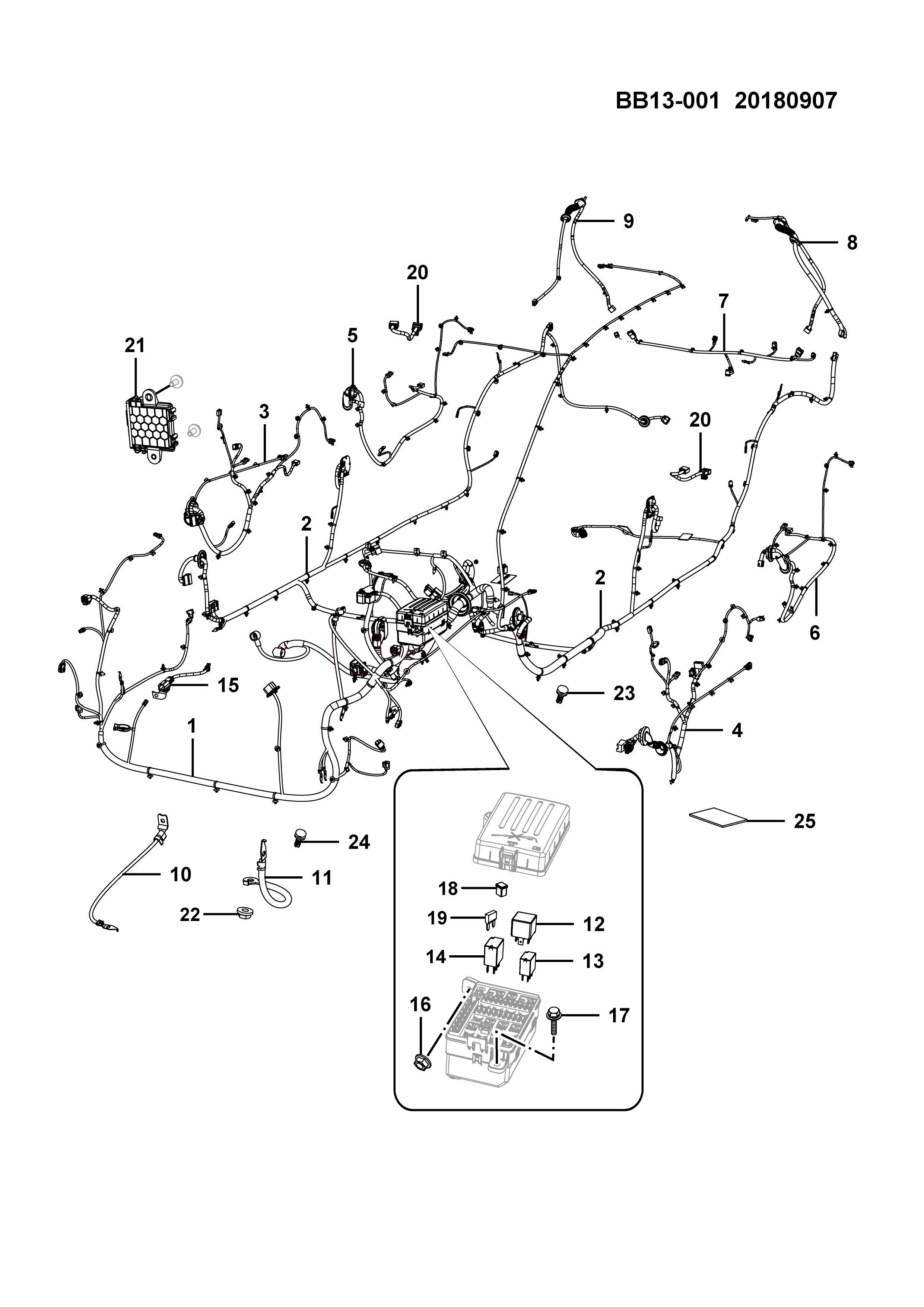 BB13-001 20180907

9
8
20
7
21
5
3
20
2
2
6
15
23
1
4
25
24
10
11
22
18
19
12
14
13
16
17