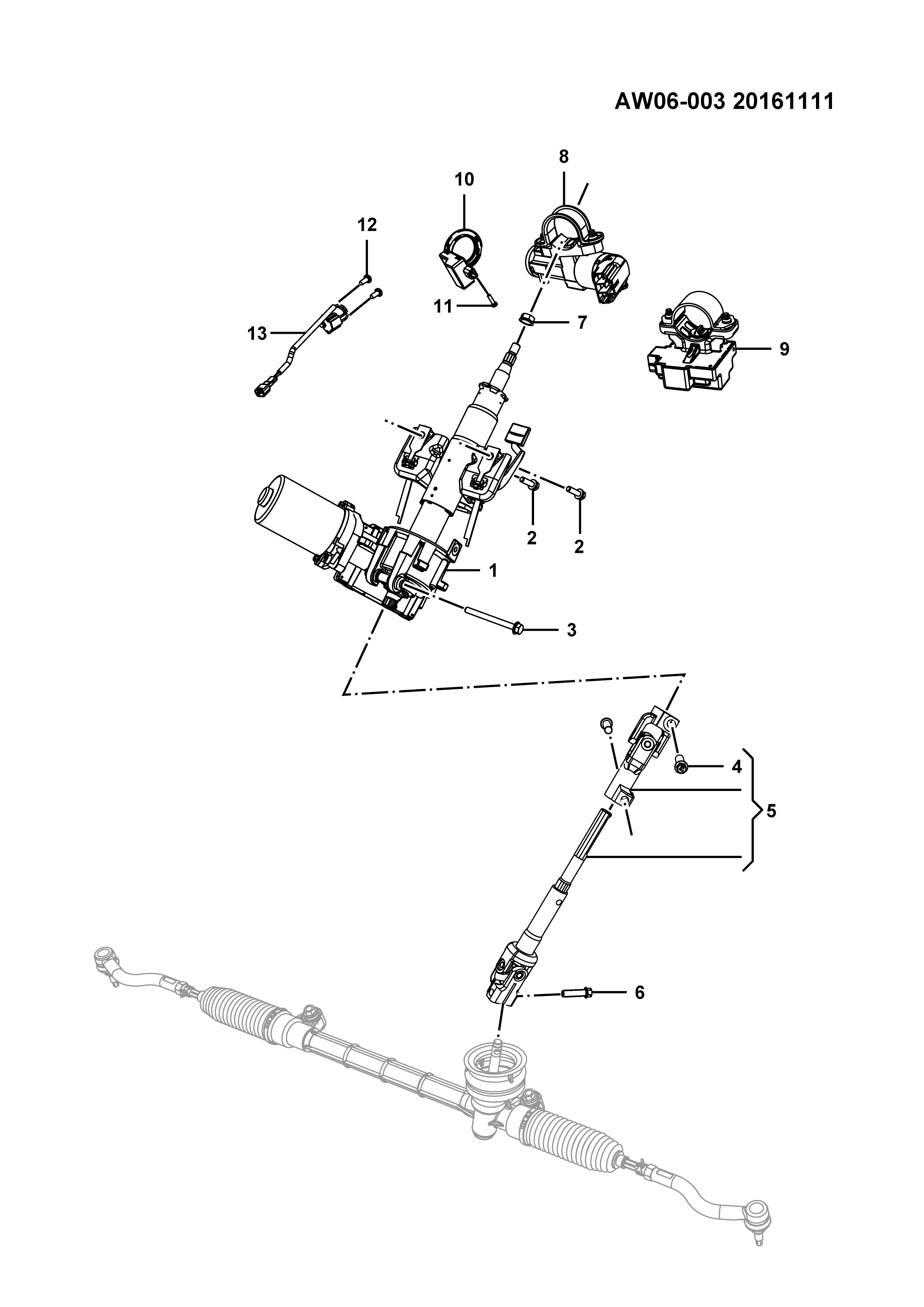 AW06-003 20161111

8
10
12
11
7
13
9
2
2
1
3
4
5
6