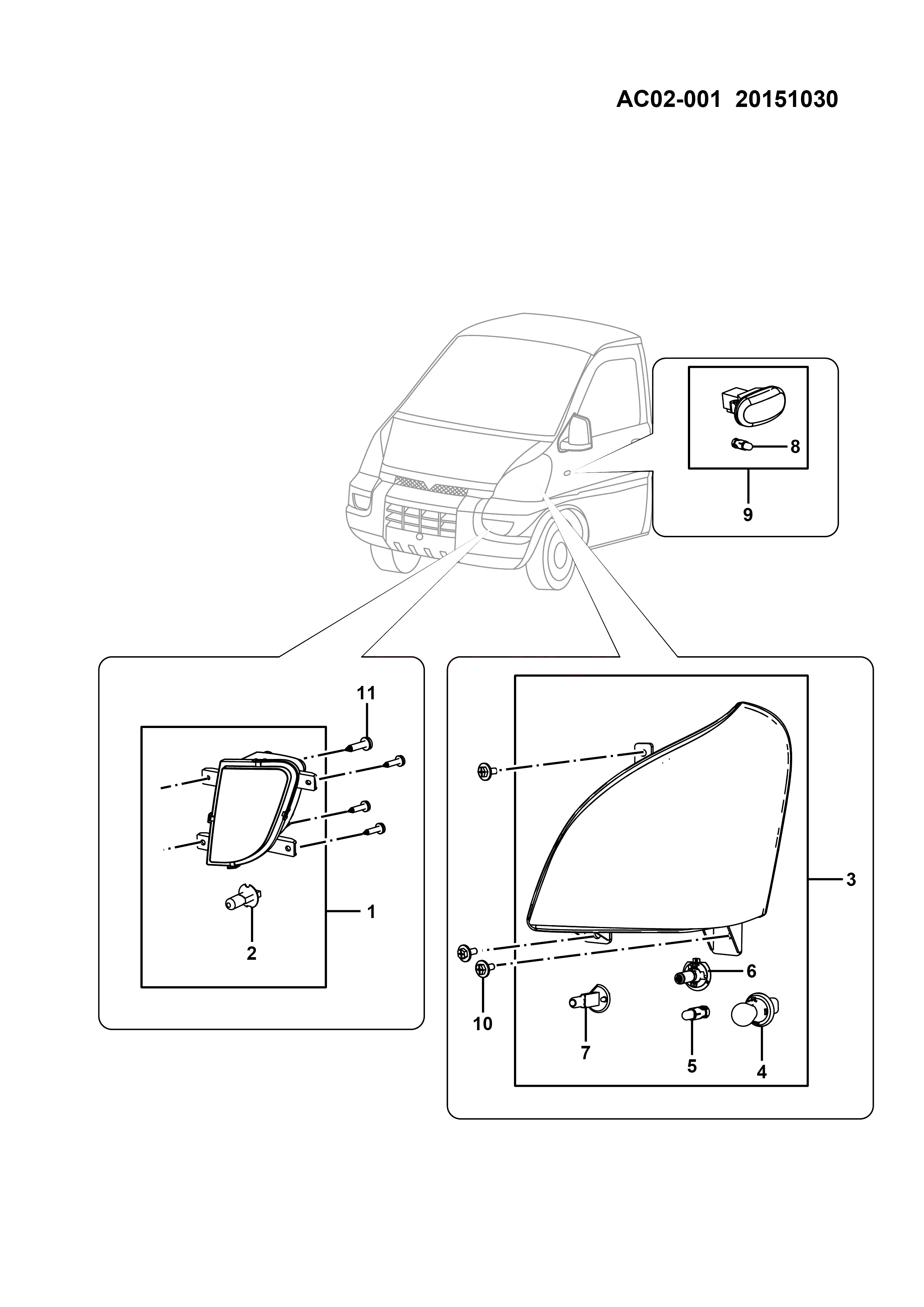 AC02-001 20151030

8

9

11

1

2

3

6

10

7

5

4