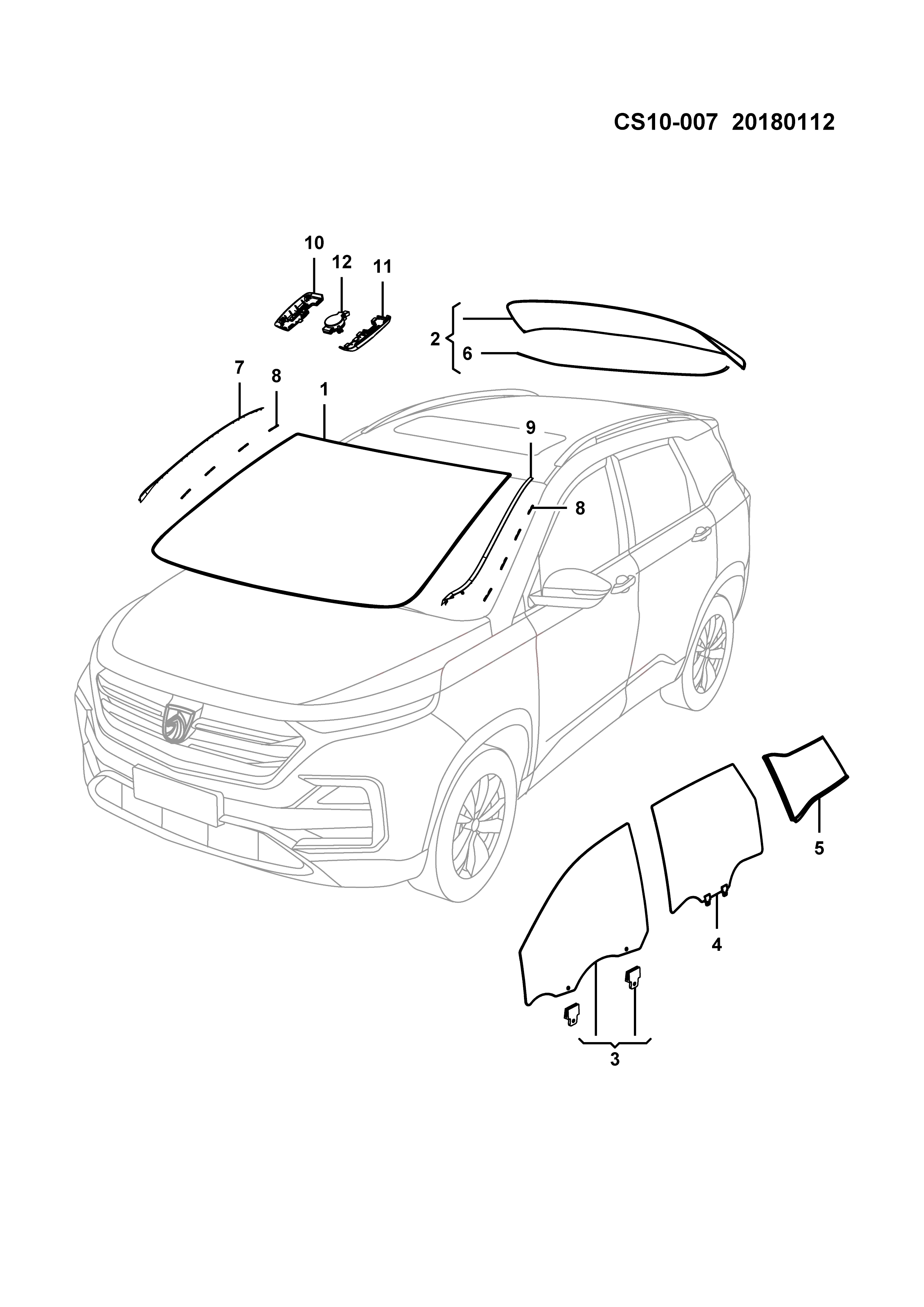 CS10-007 20180112

10
12
11
2
6
7
8
1
9
8
5
4
3