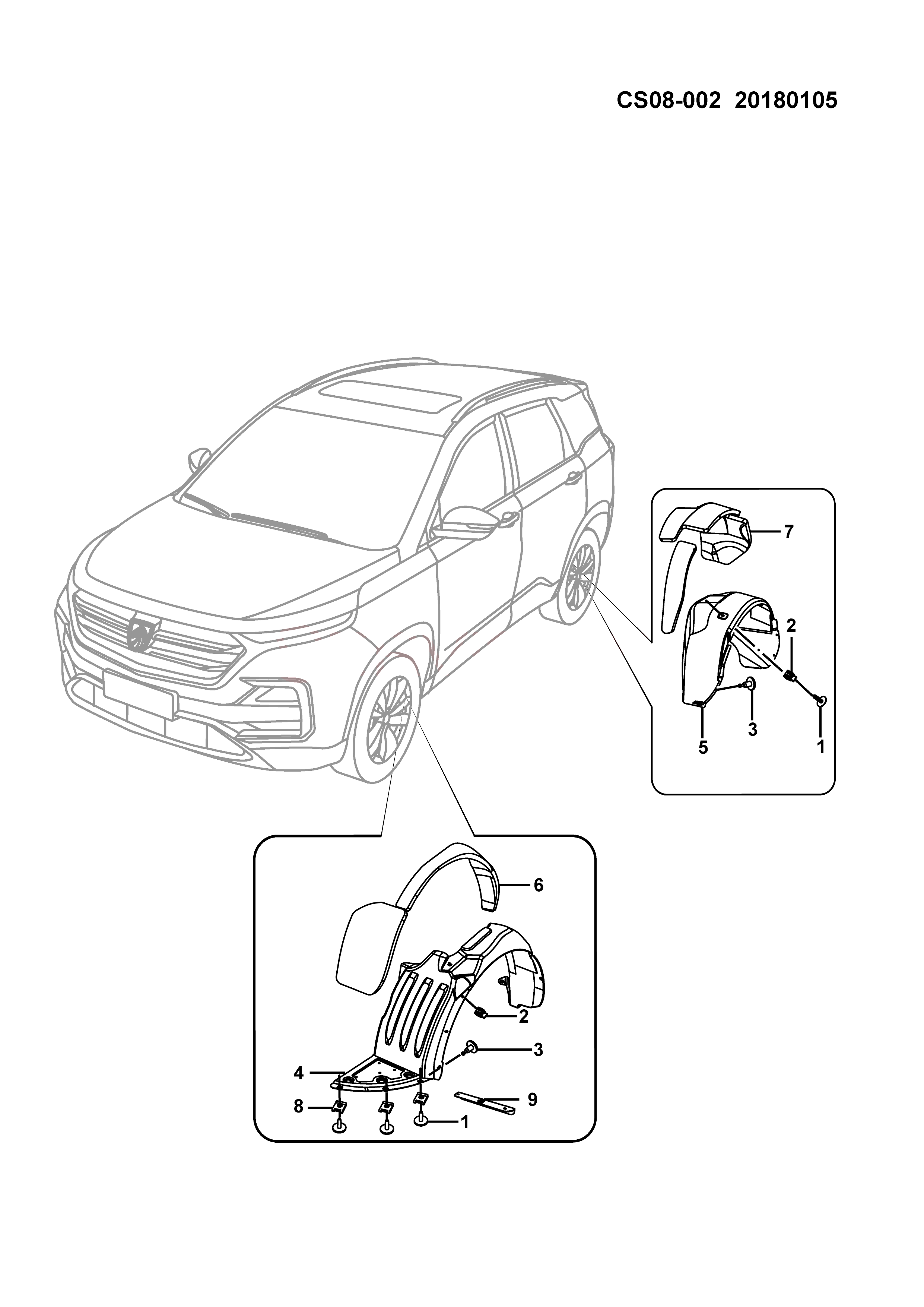 CS08-002 20180105

7
2
3
5
1

6
2
3
4
9
8
1