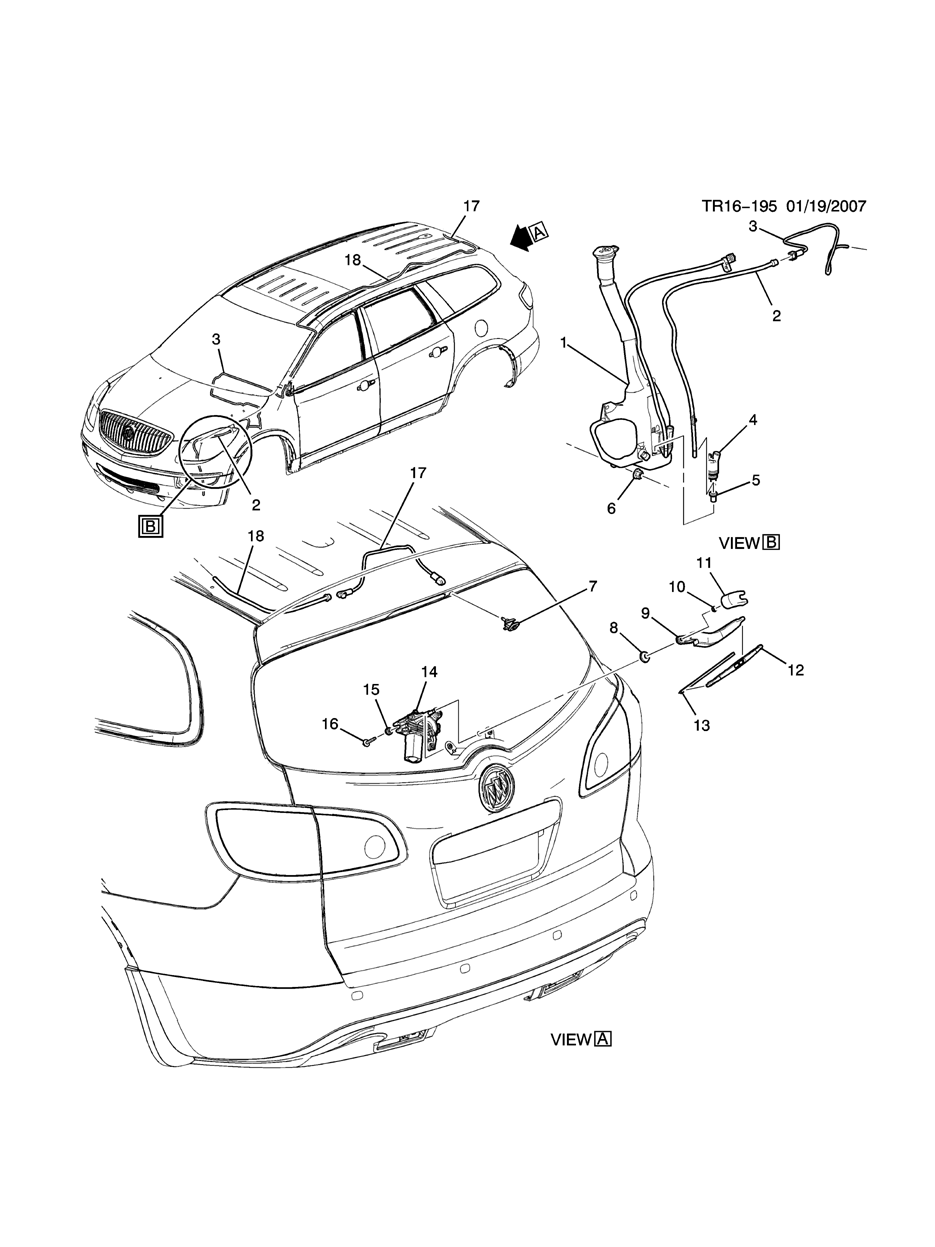 TR16-195 01/19/2007

17
A
18
3
2
B

3
2
1
4
5
6
VIEW B

17
18
7
11
10
9
8
12
13
14
15
16

VIEW A