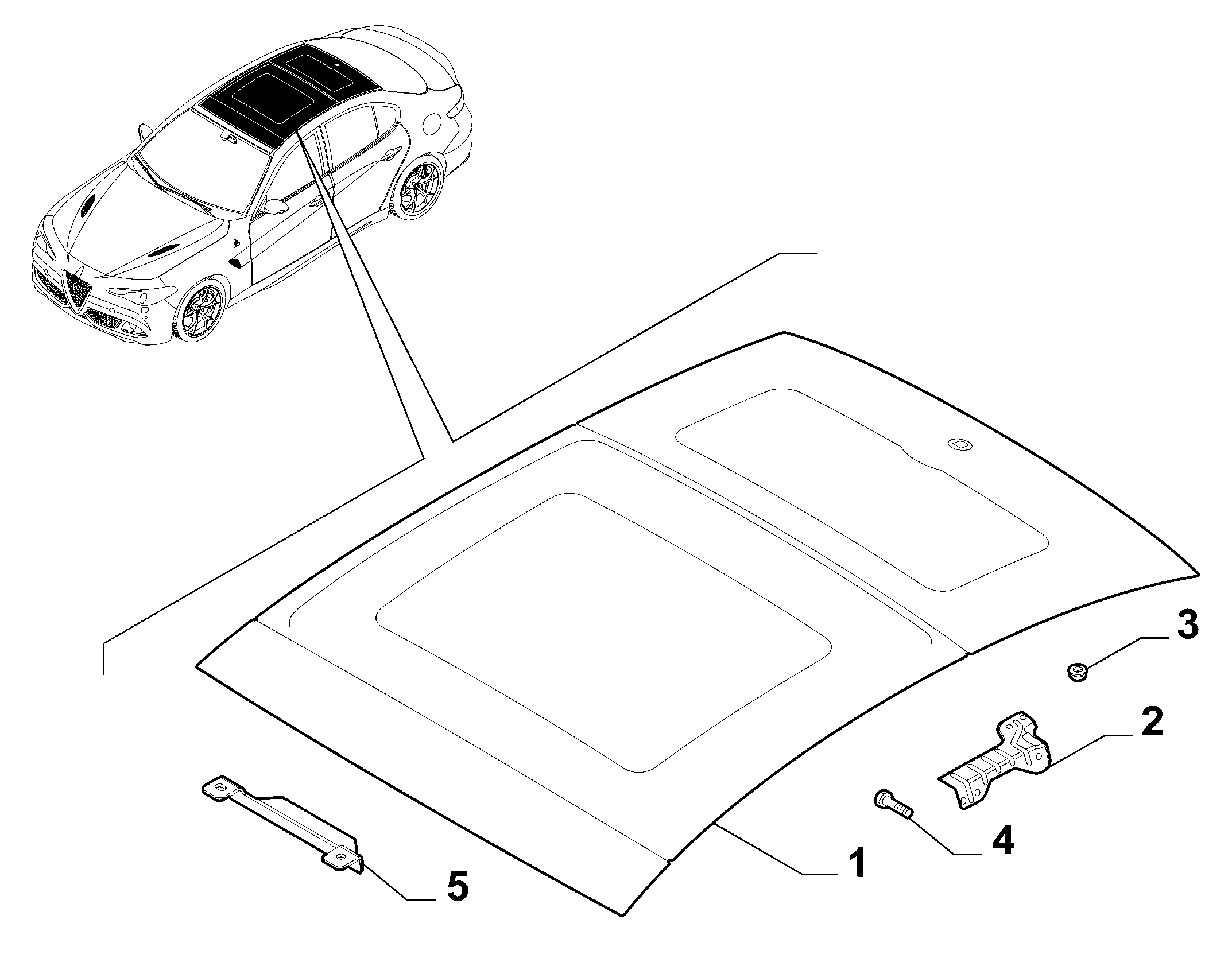 3
2
4
1
5