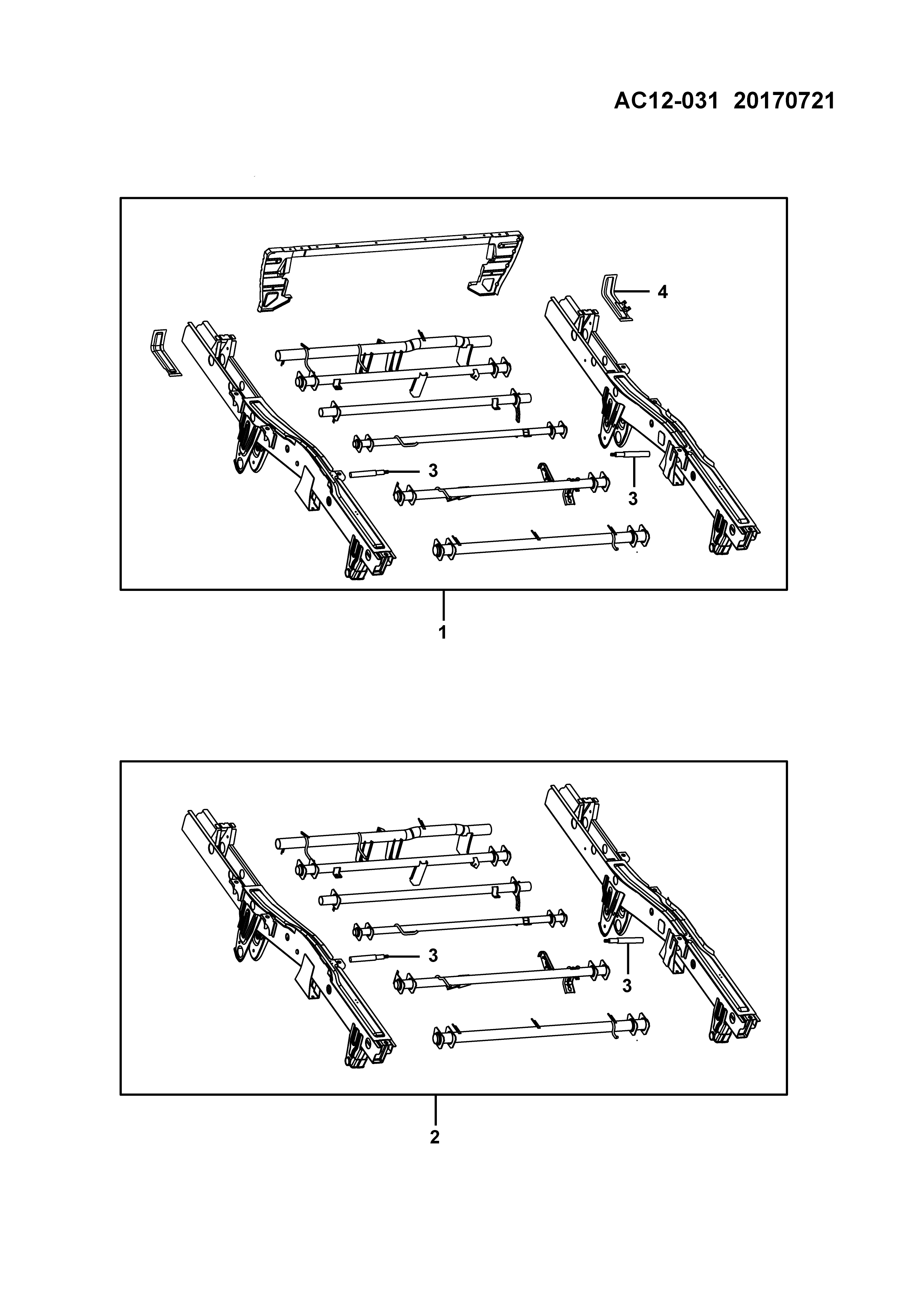 AC12-031 20170721

4

3

3

1

3

3

2