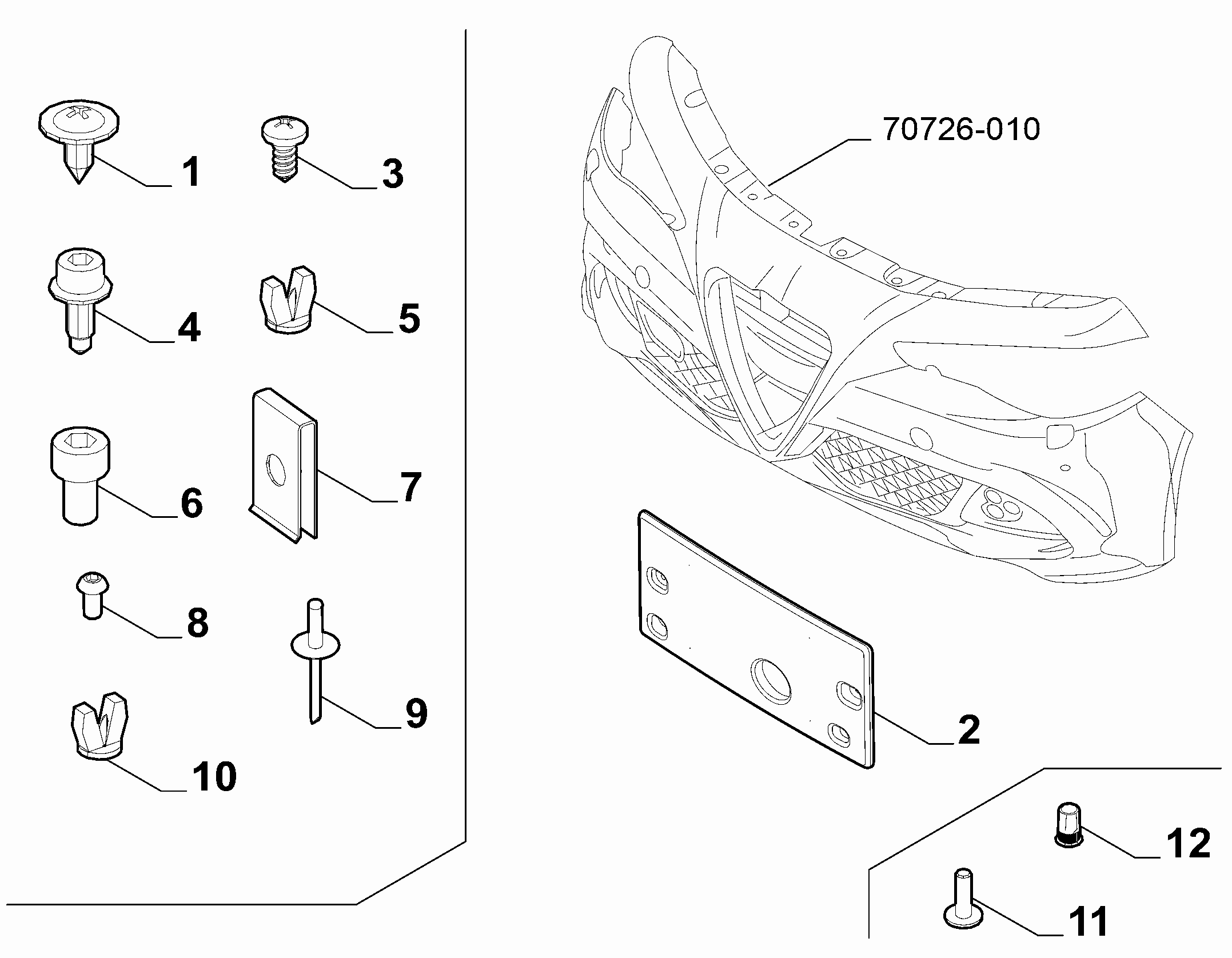 1
3
4
5
6
7
8
9
10
70726-010
2
12
11