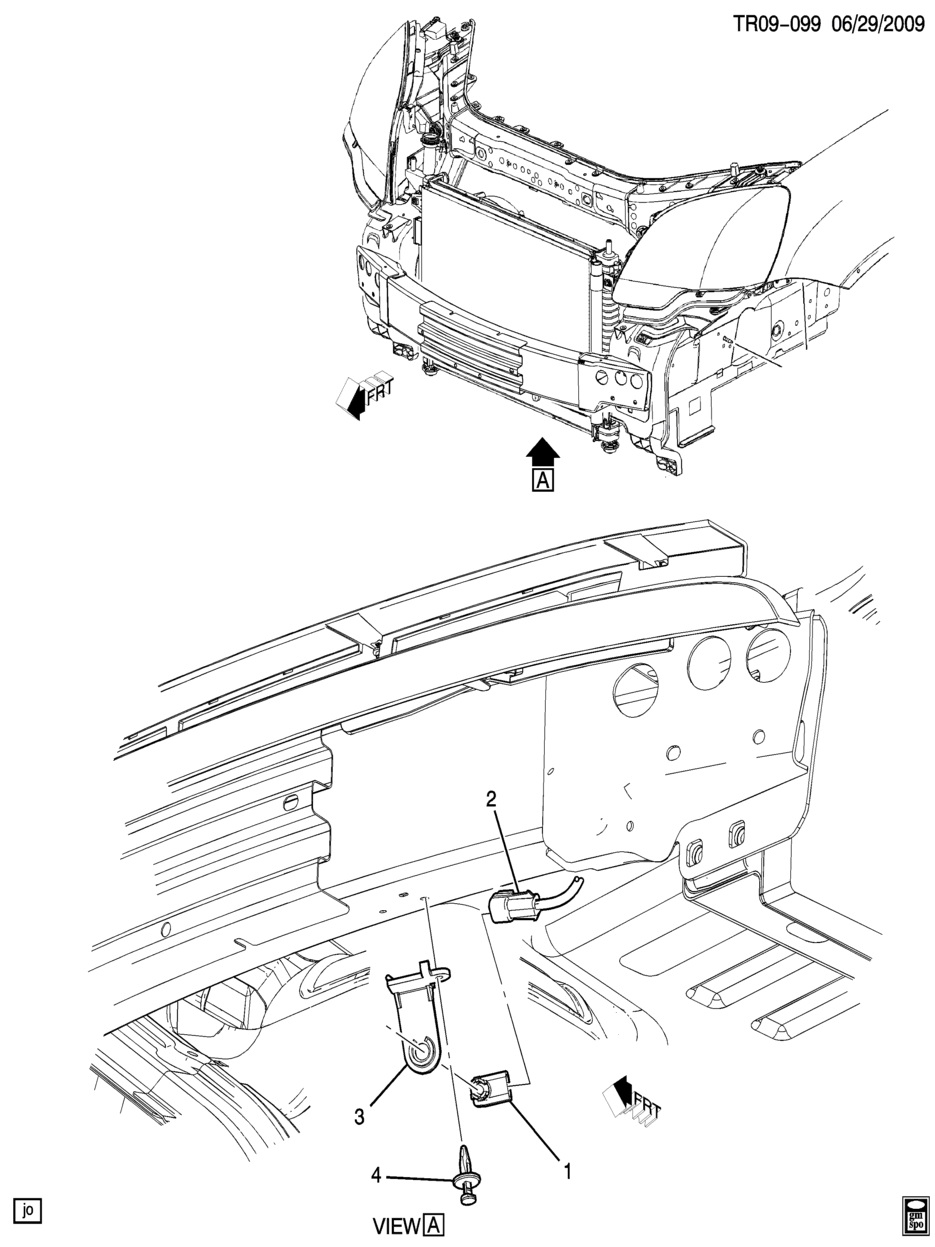 TR09-099 06/29/2009

FRT

A

2

3

FRT

1

4

jo

VIEW A

gm spo