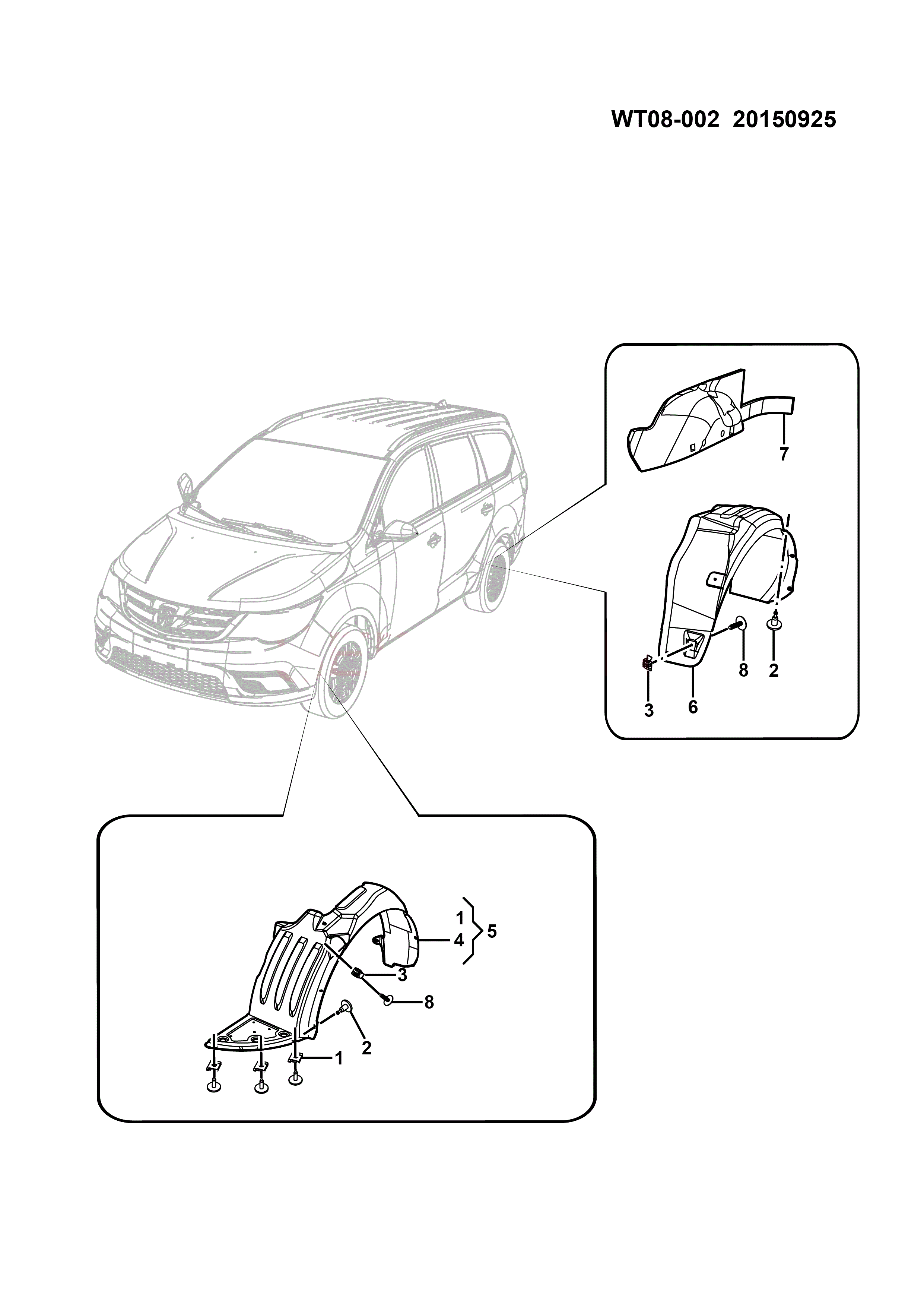 WT08-002 20150925

7

8
2
3
6

1
4
5
3
8
2
1