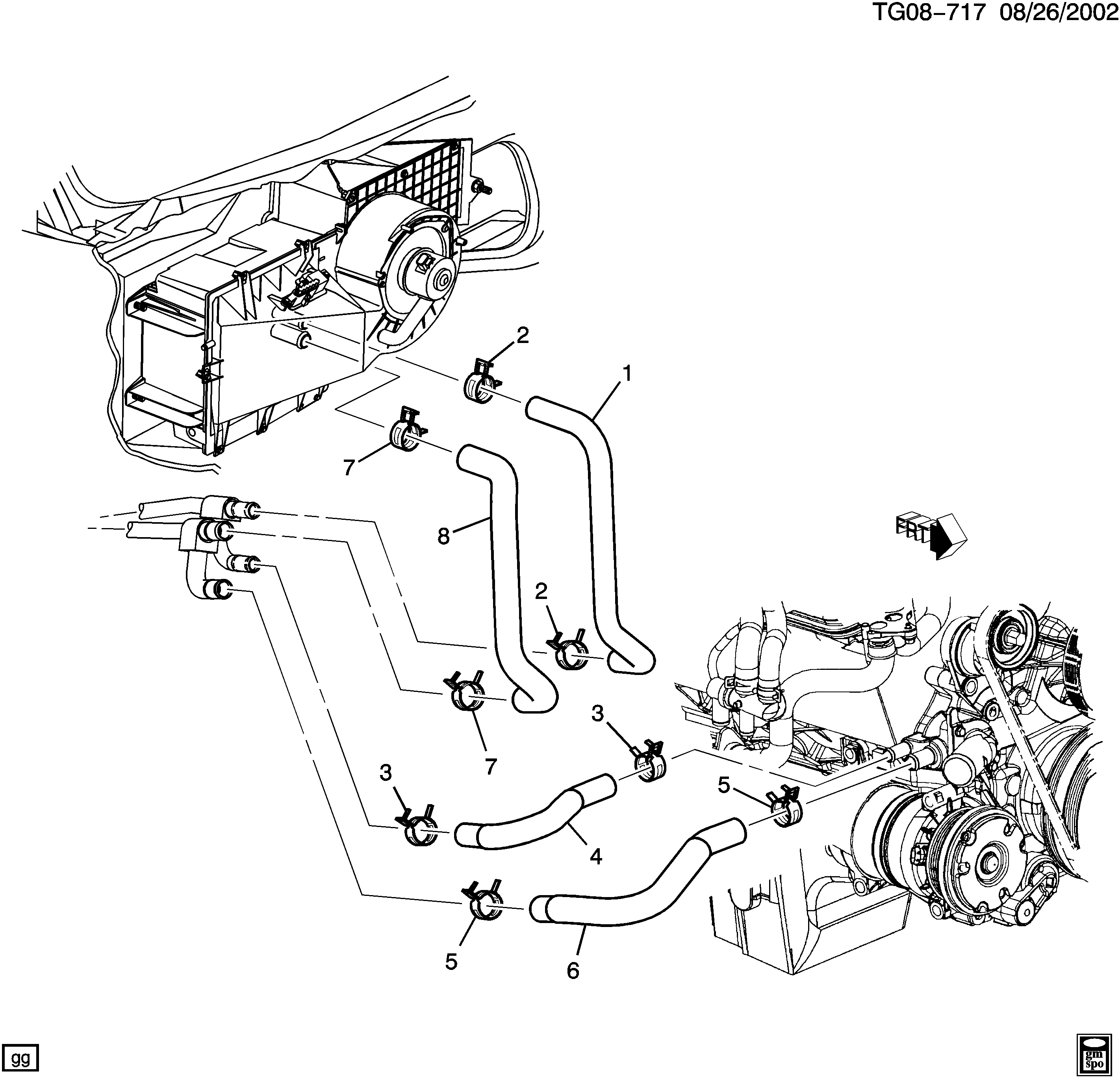 TG08-717 08/26/2002

2
1
7
8
FRT
2
7
3
3
5
4
5
6

gg
gm
spo