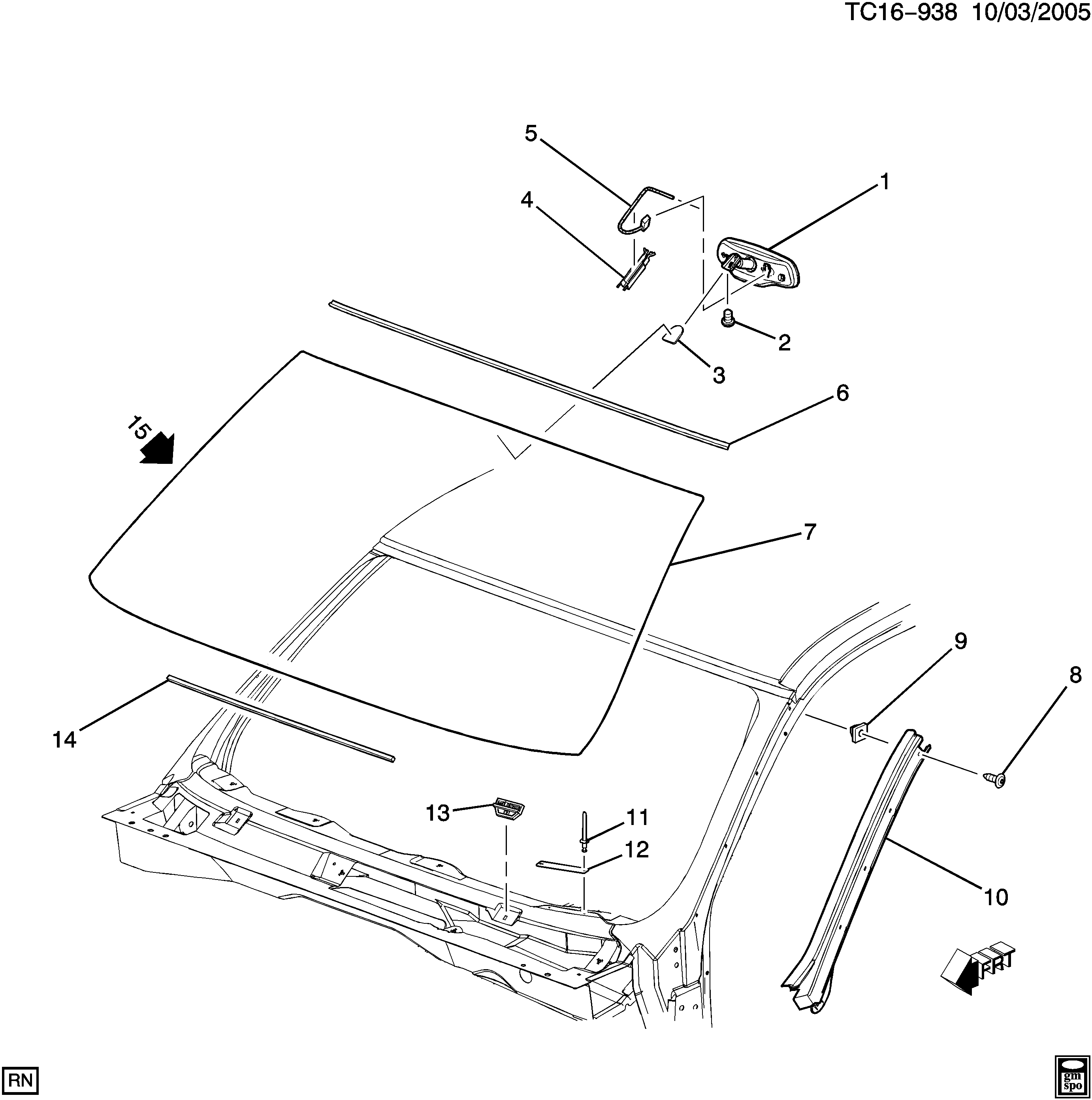 TC16-938 10/03/2005

5
1
4
2
3
6
15
7
9
8
14
13
11
12
10
FRT

RN
gm spo