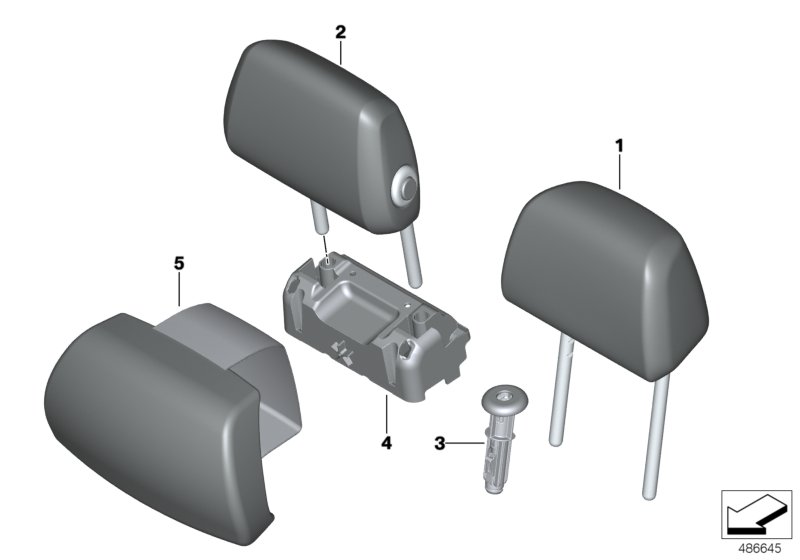 2
1
5
4
3
486645