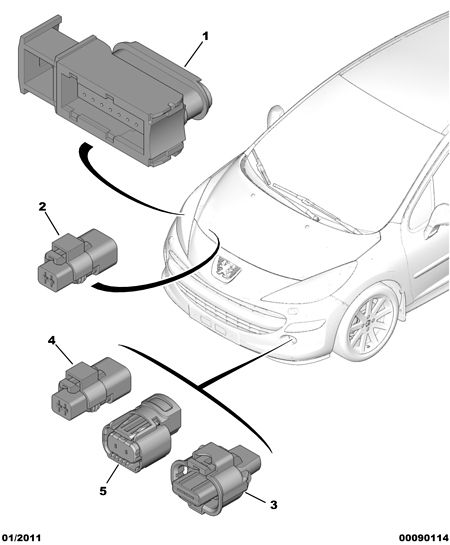 1

2

4

5

3

01/2011

00090114