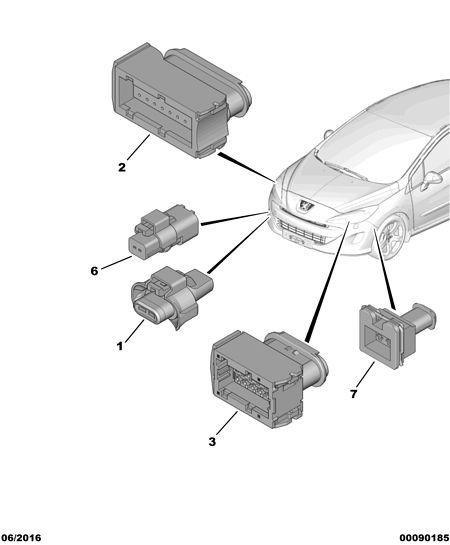 2

6

1

3

7

06/2016

00090185