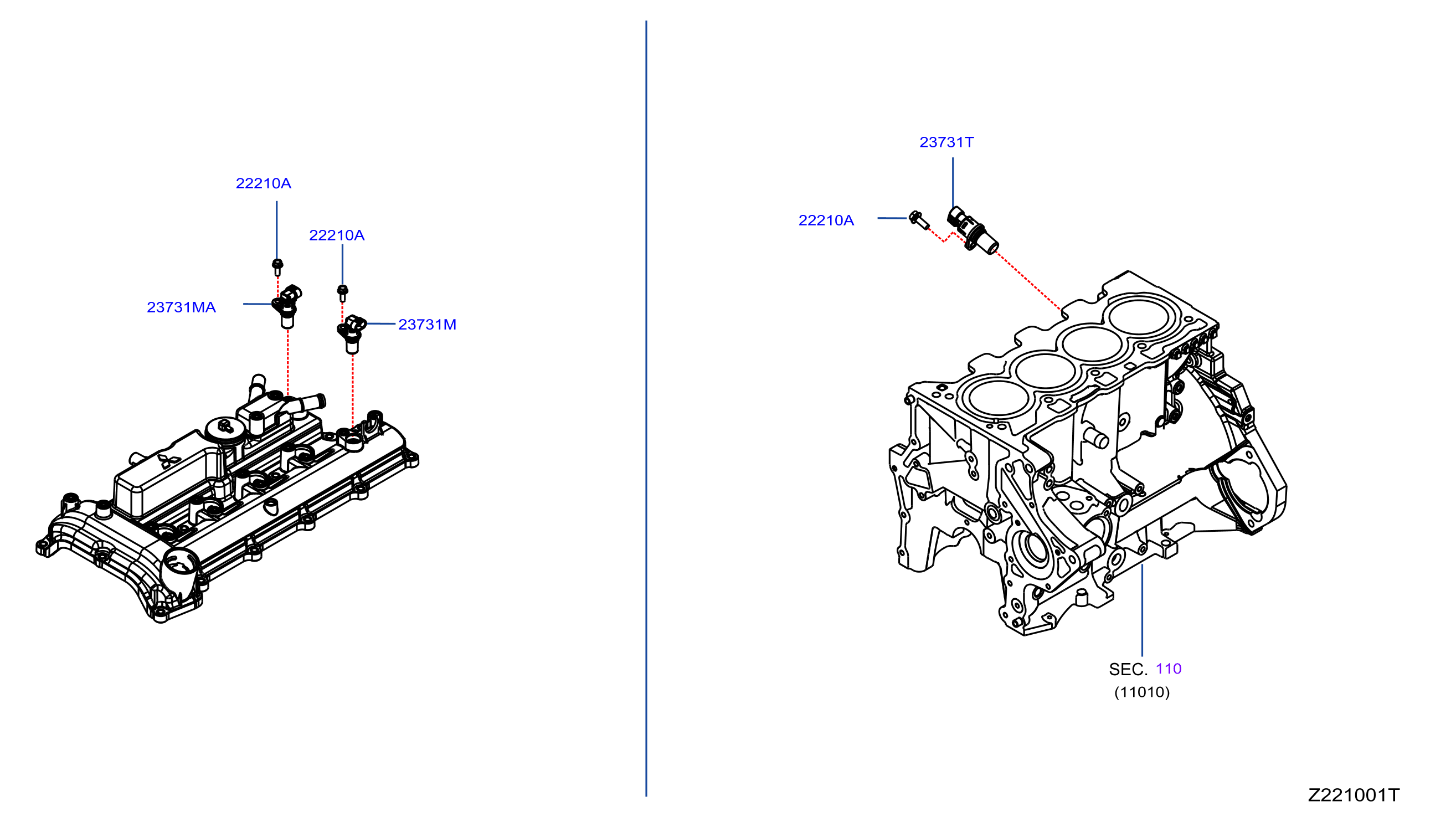 22210A

22210A

23731MA

23731M

23731T

22210A

SEC. 110
(11010)

Z221001T