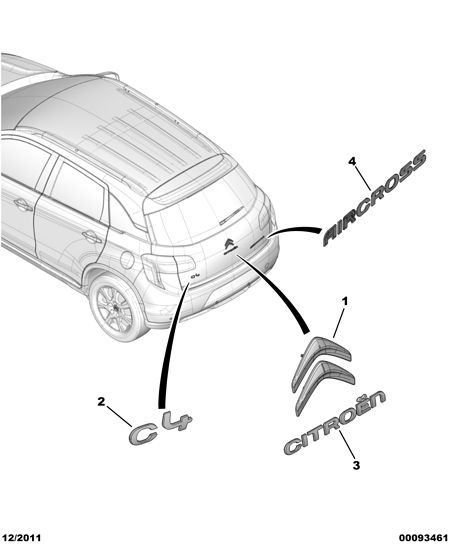 4
AIRCROSS
1
2
C4
CITROËN
3
12/2011
00093461