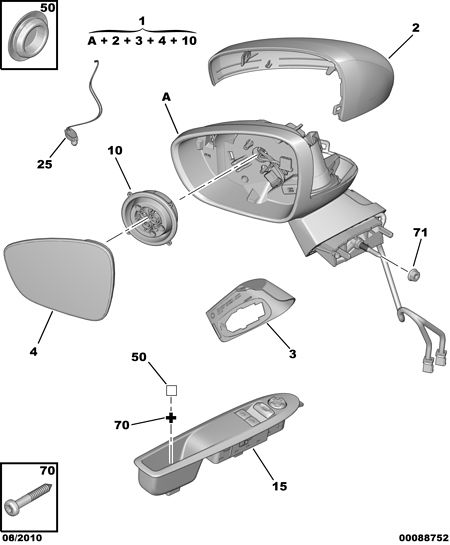 50

1
A + 2 + 3 + 4 + 10

2

A

25

10

71

4

3

50

70

15

70

08/2010

00088752